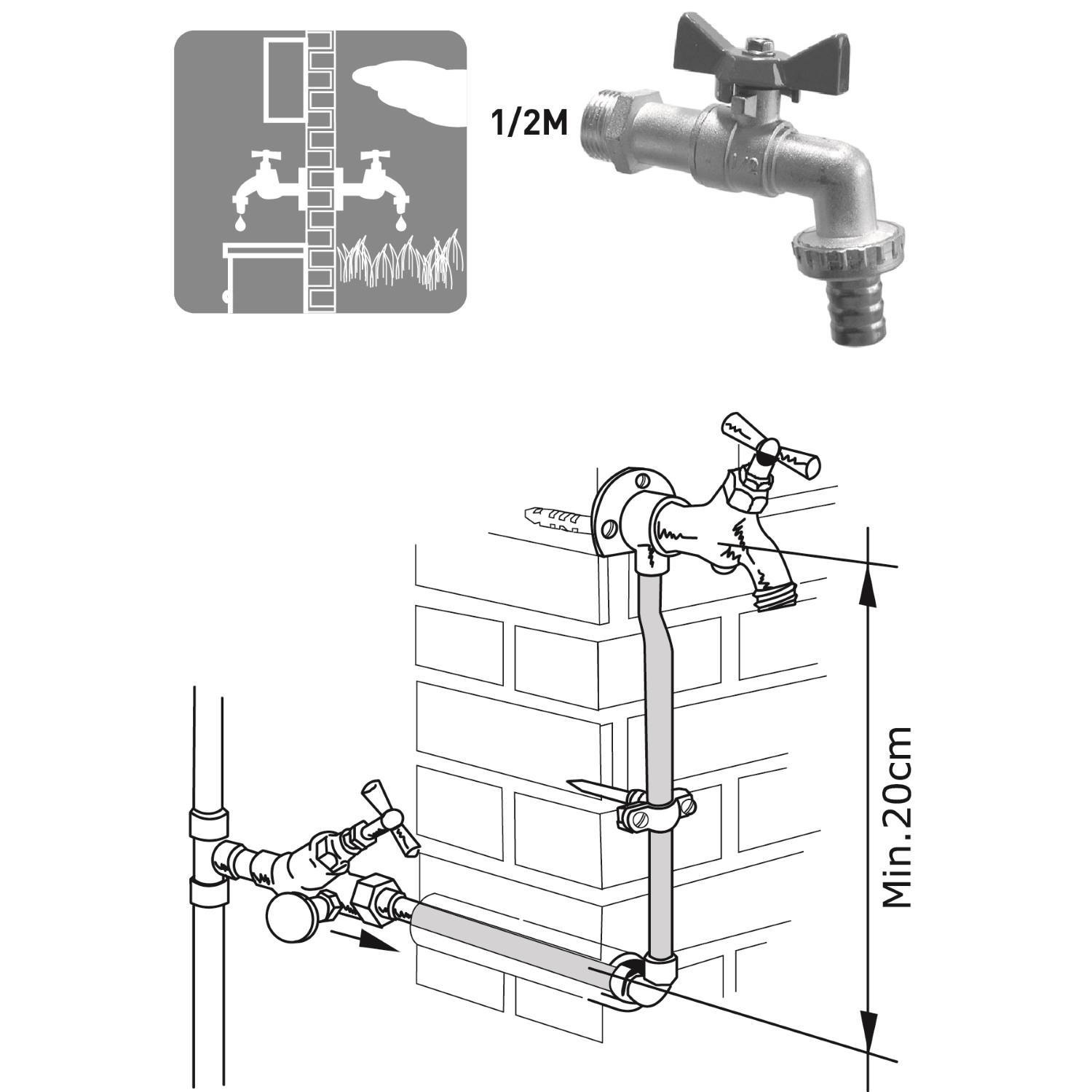 1/2M

Min.20cm