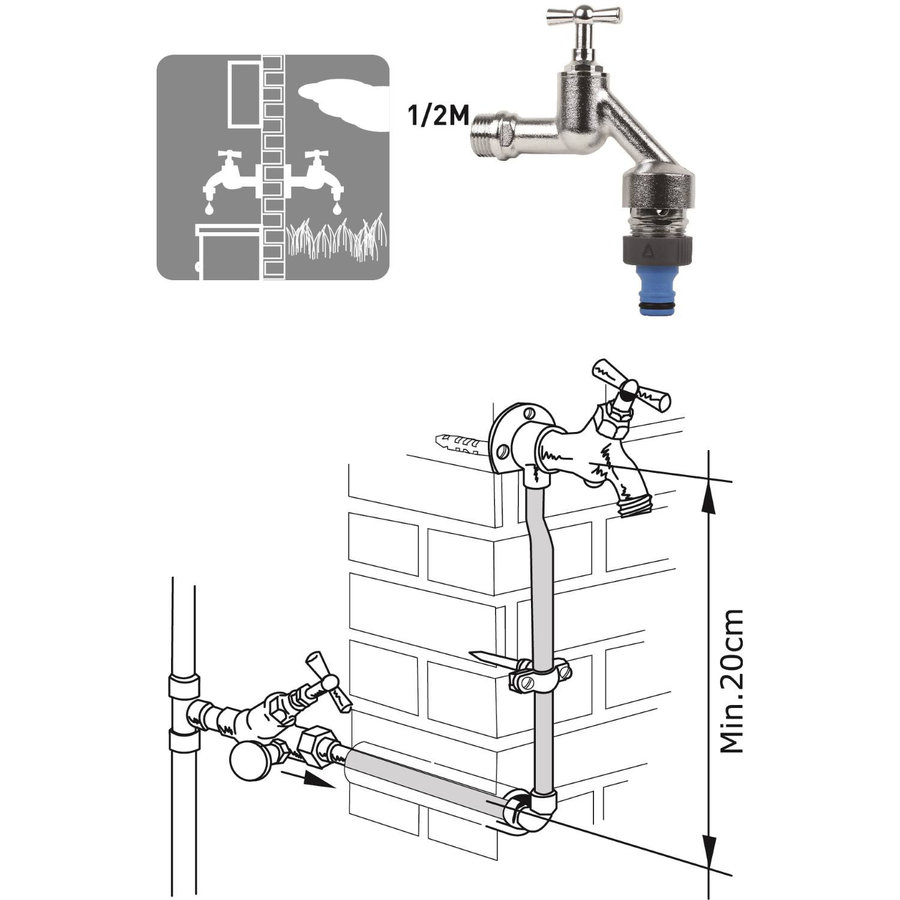 1/2M

Min.20cm