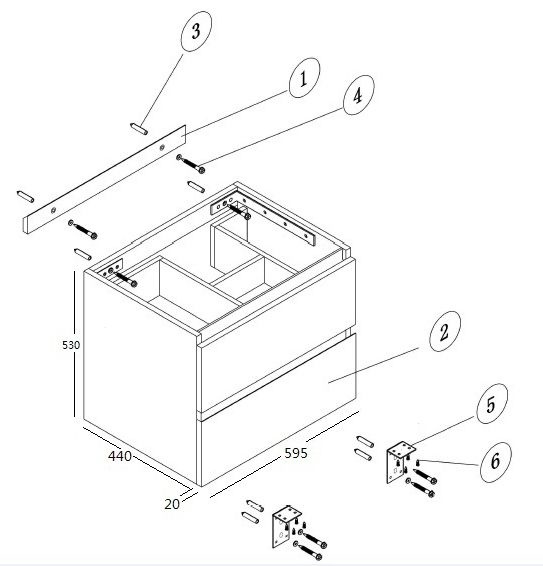 3
1
4
530
2
5
6
440
595
20