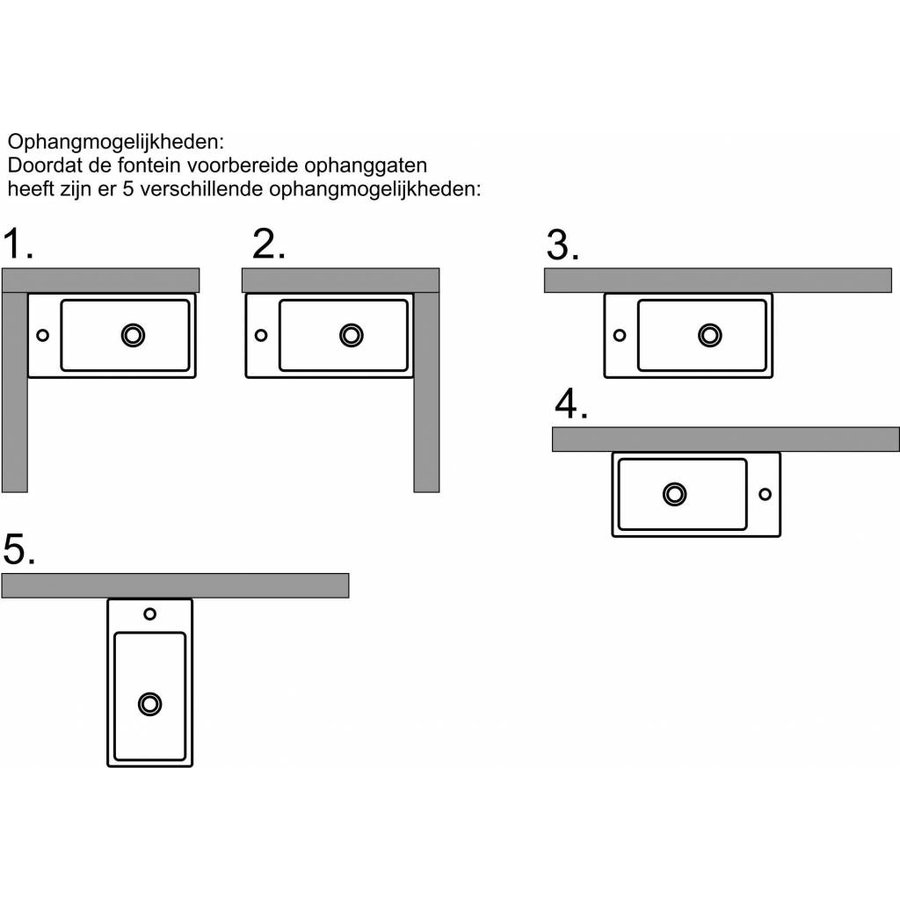 Ophangmogelijkheden:
Doordat de fontein voorbereide ophanggaten heeft zijn er 5 verschillende ophangmogelijkheden:

1.

2.

3.

4.

5.