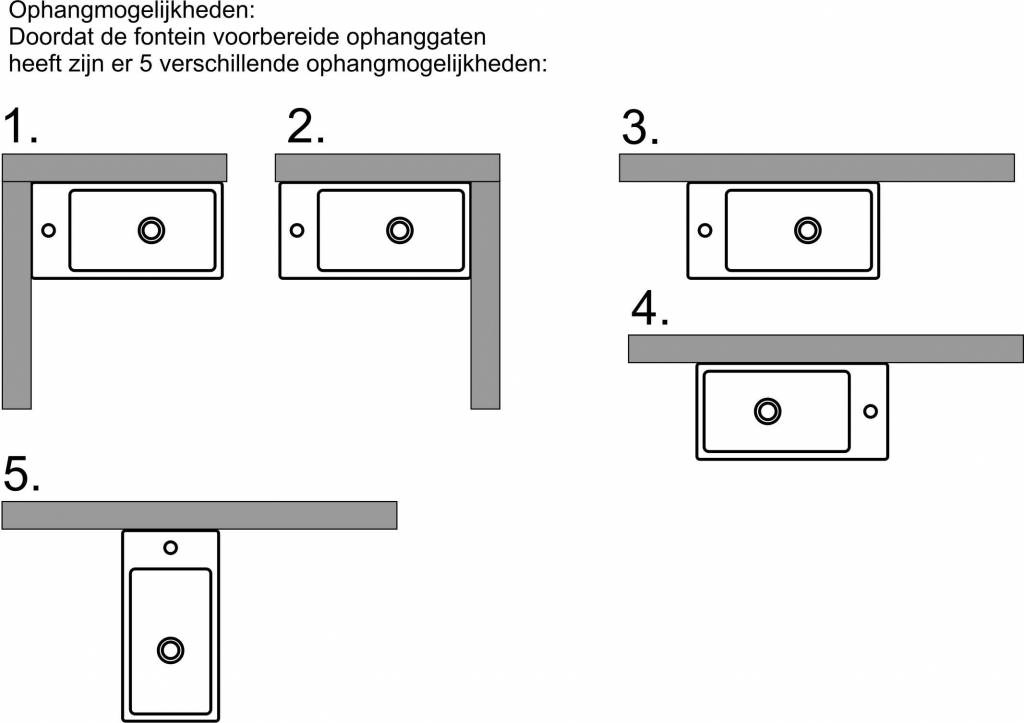 Ophangmogelijkheden:
Doordat de fontein voorbereide ophanggaten heeft zijn er 5 verschillende ophangmogelijkheden:

1.

2.

3.

4.

5.