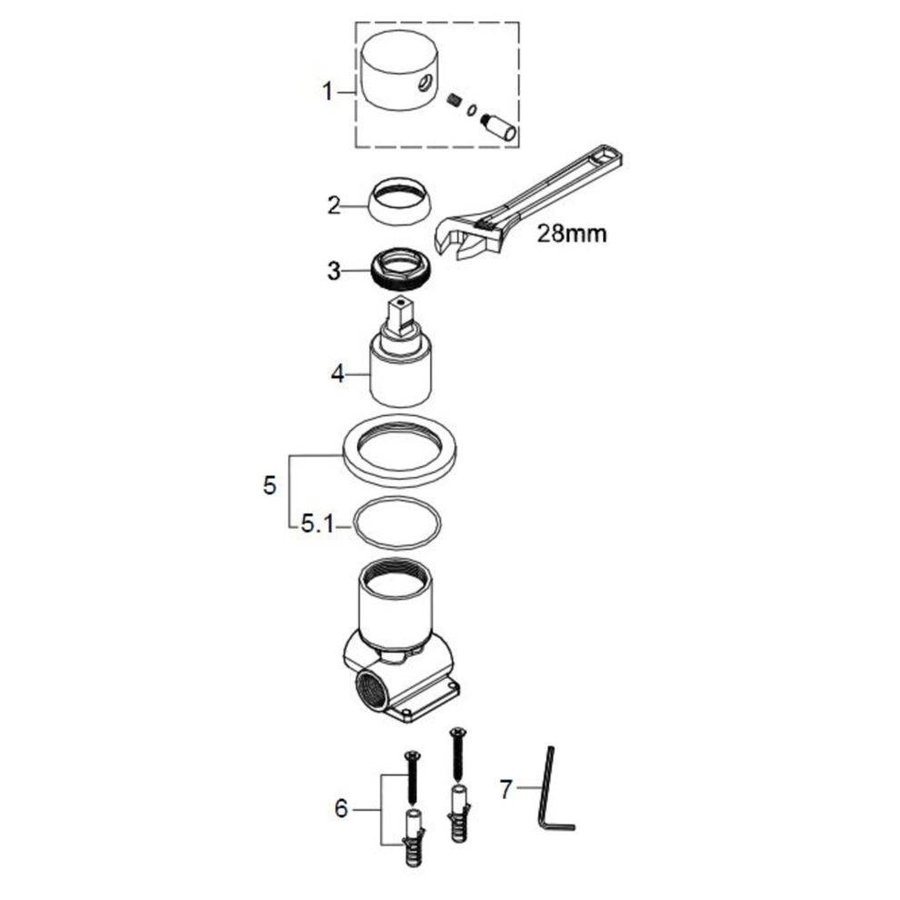 1
2
28mm
3
4
5
5.1
6
7