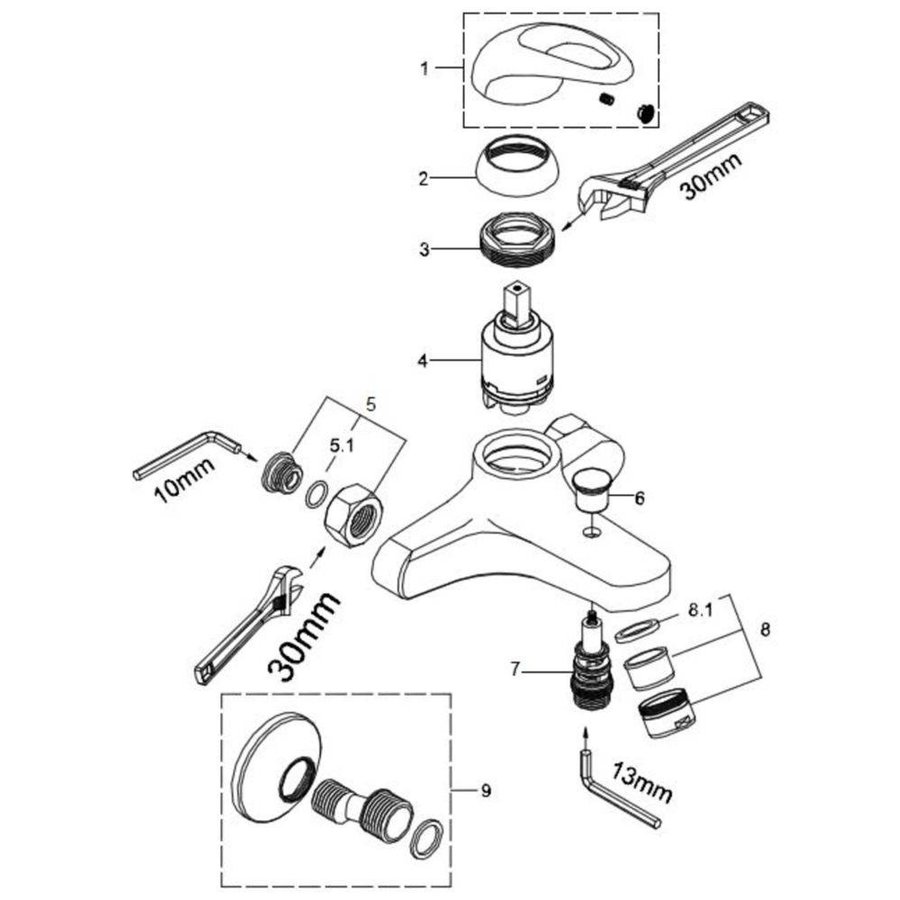 1
2
30mm
3
4
5
5.1
10mm
6
30mm
8.1
8
7
13mm
9