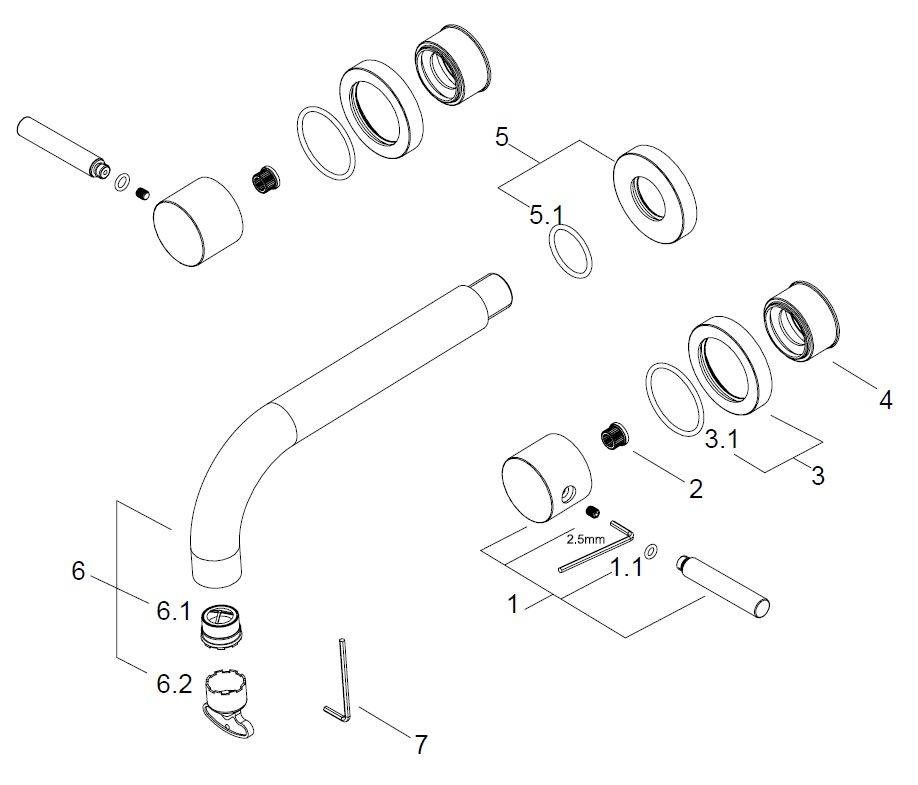 5
5.1
4
3.1
3
2
2.5mm
1.1
1
6
6.1
6.2
7