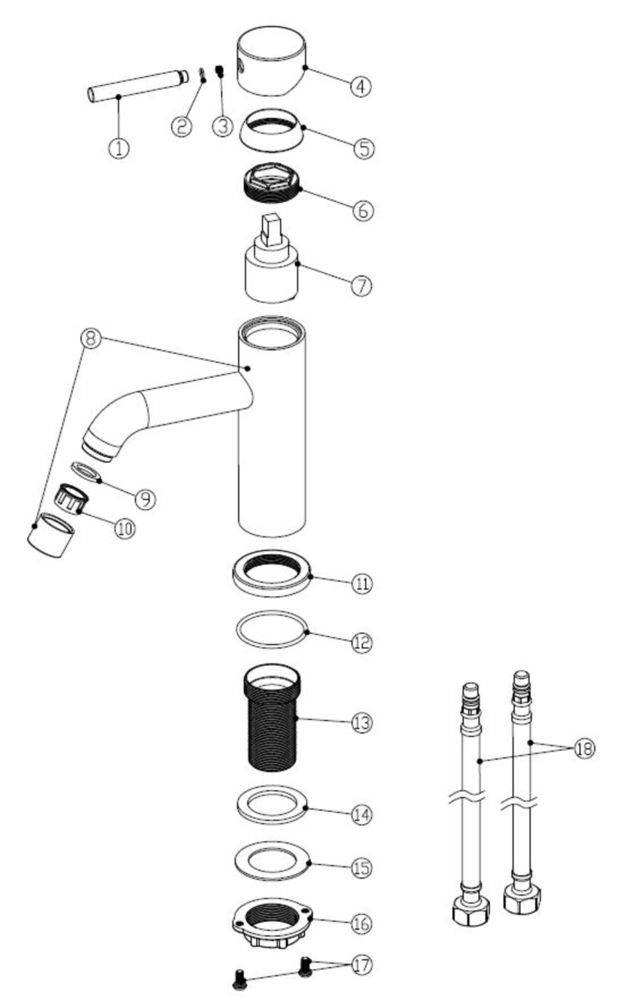 4
1
2
3
5
6
7
8
9
10
11
12
13
18
14
15
16
17