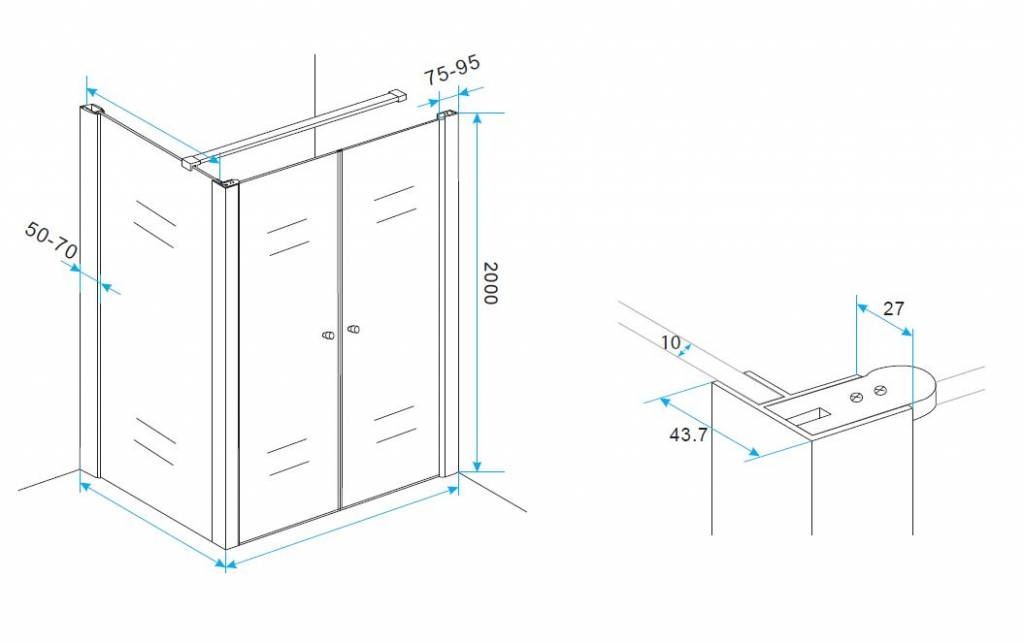 75-95

50-70

2000

27

10

43.7