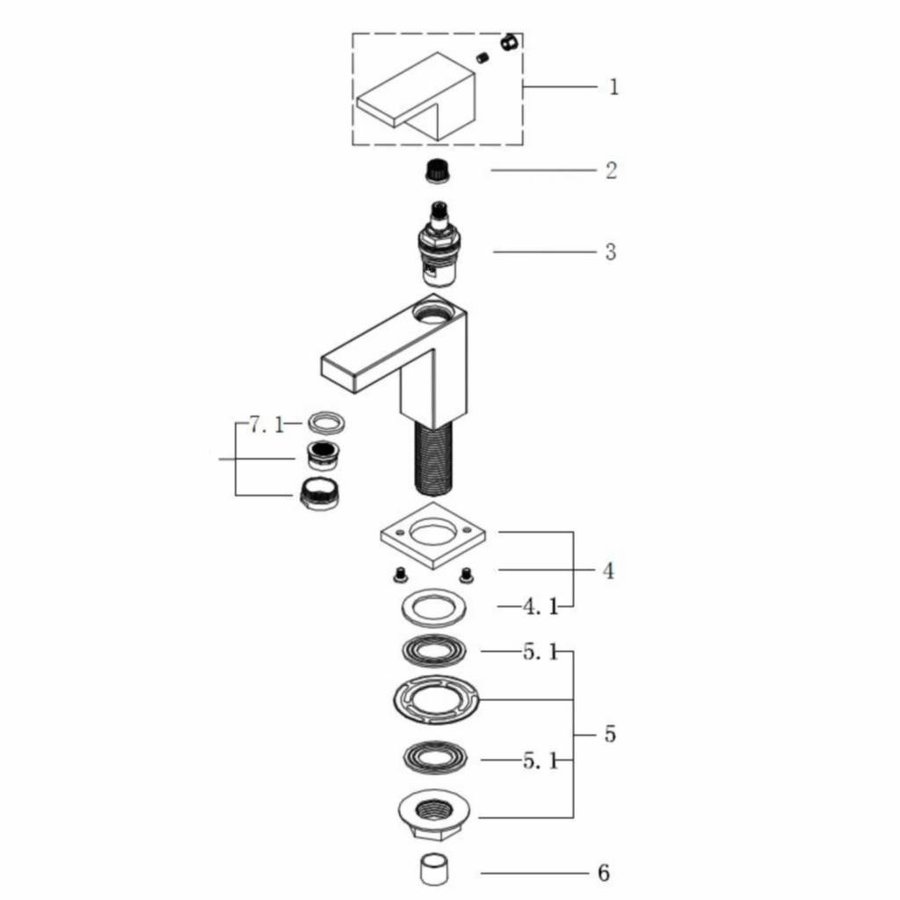 1
2
3
7. 1
4
4. 1
5. 1
5
5. 1
6