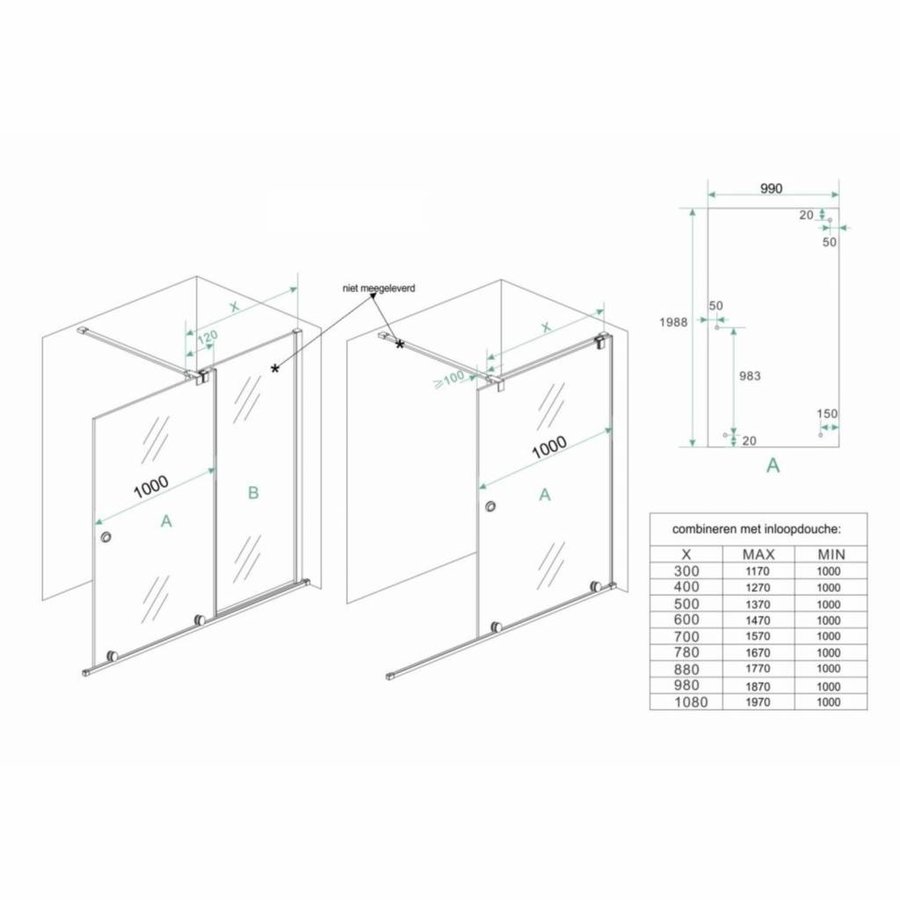 niet meegeleverd

X
120
*
1000
A
B

X
*
≥100
1000
A

990
20
50
1988
50
983
150
20
A

combineren met inloopdouche:

| X | MAX | MIN |
|---|---|---|
| 300 | 1170 | 1000 |
| 400 | 1270 | 1000 |
| 500 | 1370 | 1000 |
| 600 | 1470 | 1000 |
| 700 | 1570 | 1000 |
| 780 | 1670 | 1000 |
| 880 | 1770 | 1000 |
| 980 | 1870 | 1000 |
| 1080 | 1970 | 1000 |