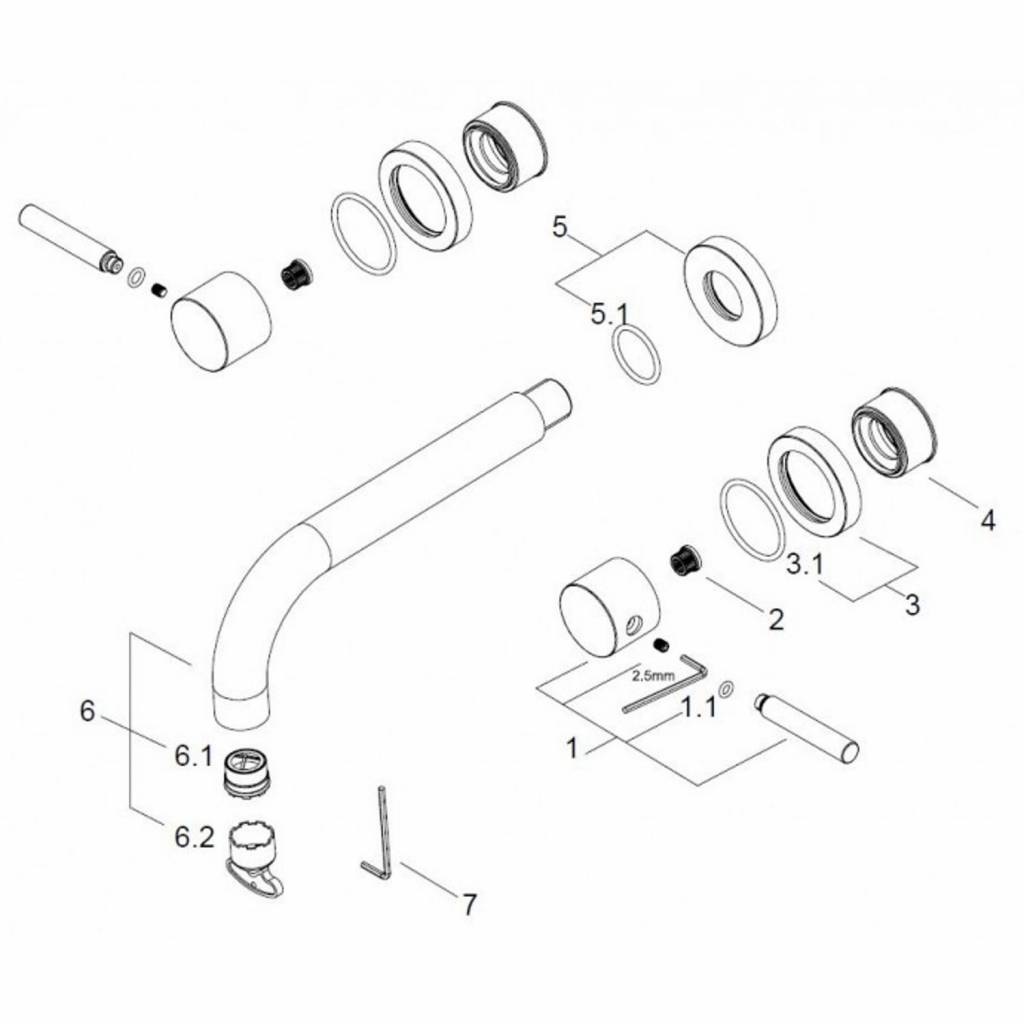 5
5.1
4
3.1
3
2
2.5mm
1.1
1
6
6.1
6.2
7