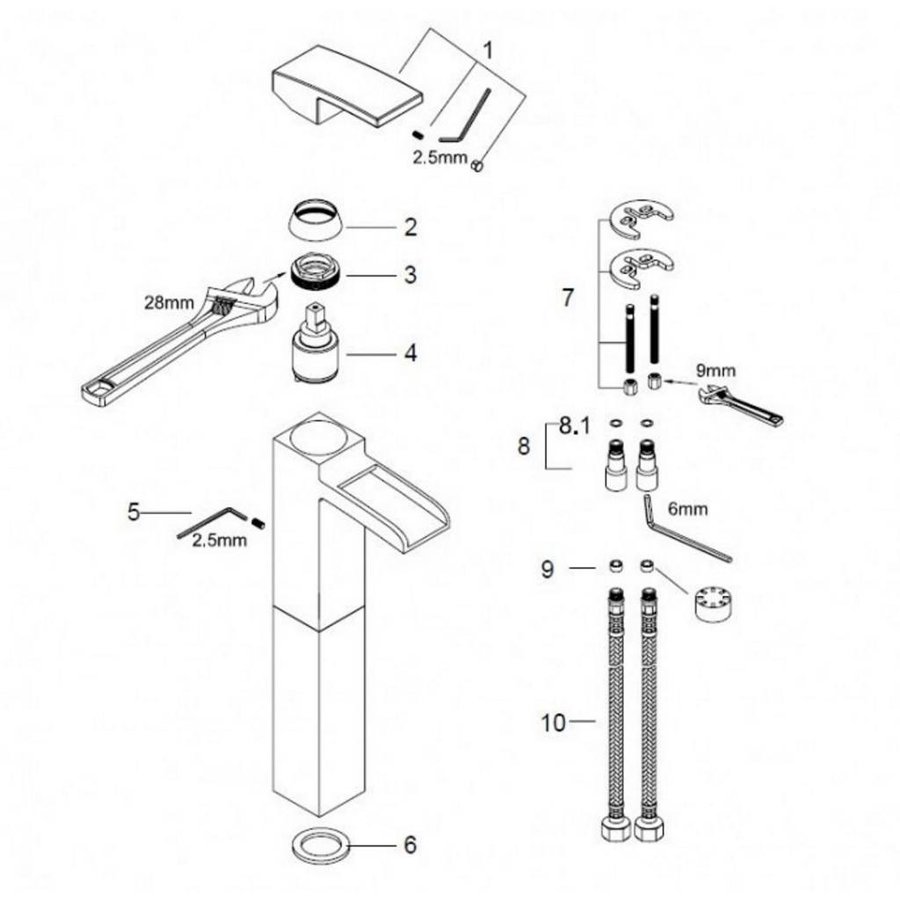 1
2.5mm
2
3
28mm
4
5
2.5mm
6
7
9mm
8
8.1
6mm
9
10