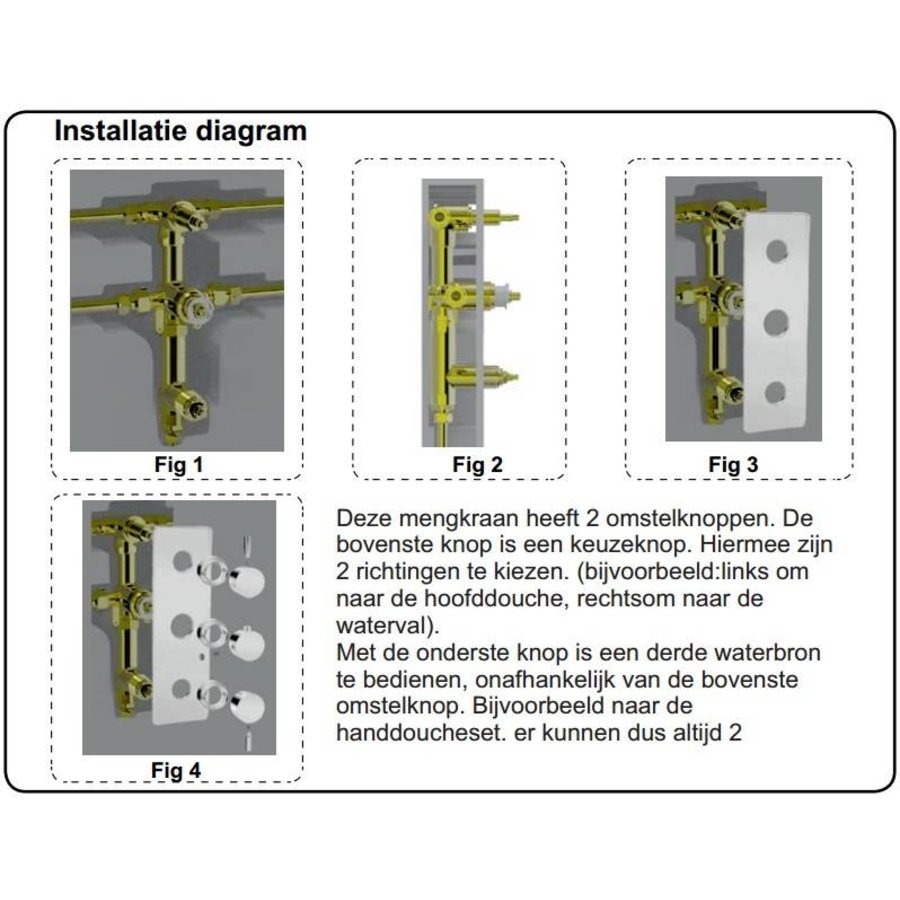 Installatie diagram

Fig 1

Fig 2

Fig 3

Fig 4

Deze mengkraan heeft 2 omstelknoppen. De bovenste knop is een keuzeknop. Hiermee zijn 2 richtingen te kiezen. (bijvoorbeeld:links om naar de hoofddouche, rechtsom naar de waterval).
Met de onderste knop is een derde waterbron te bedienen, onafhankelijk van de bovenste omstelknop. Bijvoorbeeld naar de handdoucheset. er kunnen dus altijd 2