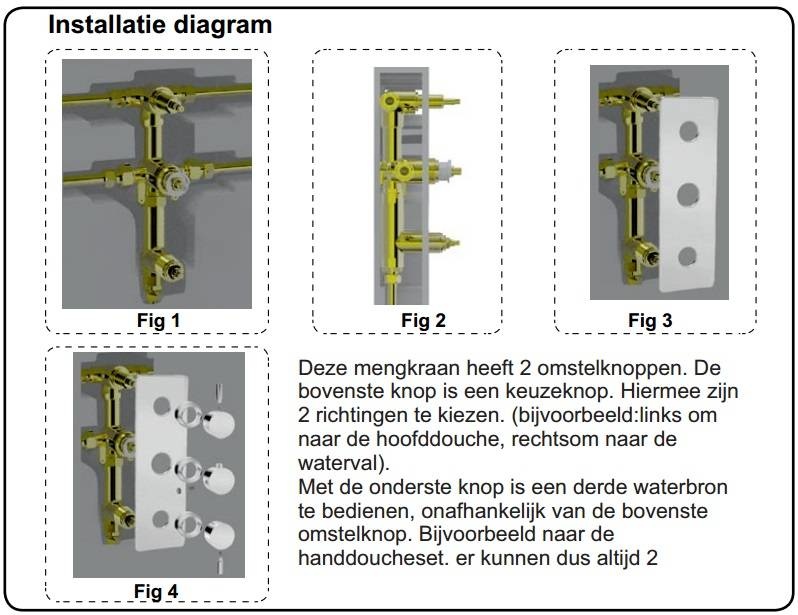 Installatie diagram

Fig 1

Fig 2

Fig 3

Fig 4

Deze mengkraan heeft 2 omstelknoppen. De bovenste knop is een keuzeknop. Hiermee zijn 2 richtingen te kiezen. (bijvoorbeeld:links om naar de hoofddouche, rechtsom naar de waterval).
Met de onderste knop is een derde waterbron te bedienen, onafhankelijk van de bovenste omstelknop. Bijvoorbeeld naar de handdoucheset. er kunnen dus altijd 2