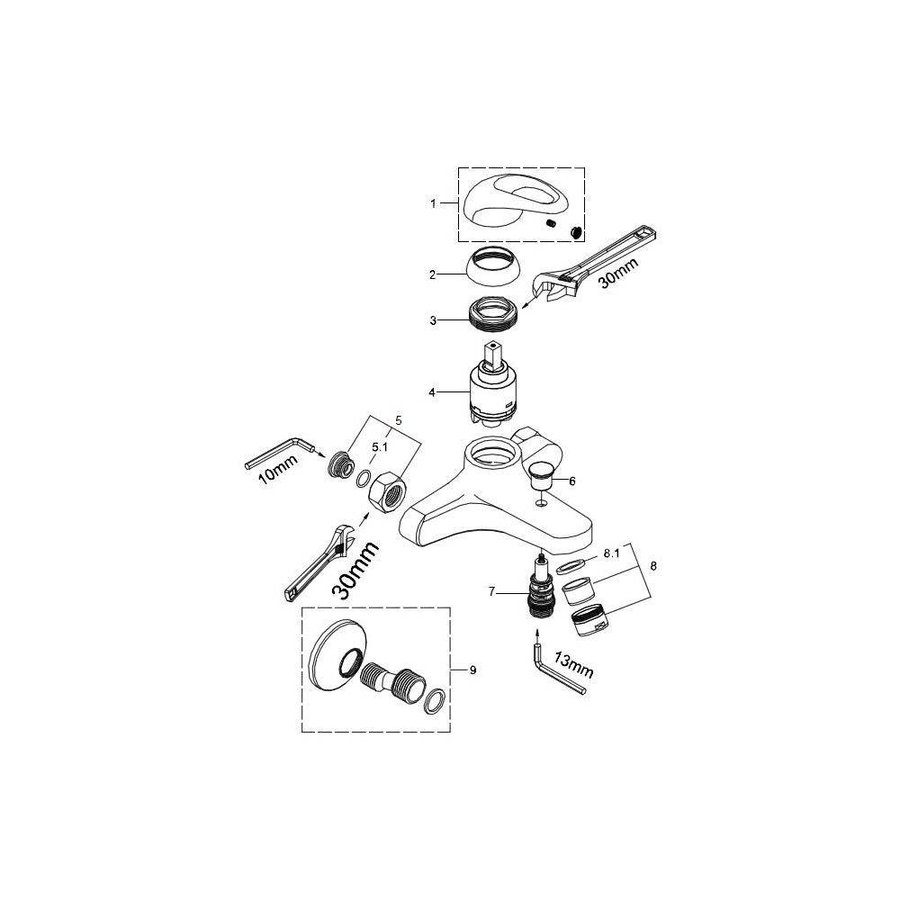 1
2
30mm
3
4
5
5.1
10mm
6
30mm
8.1
8
7
13mm
9