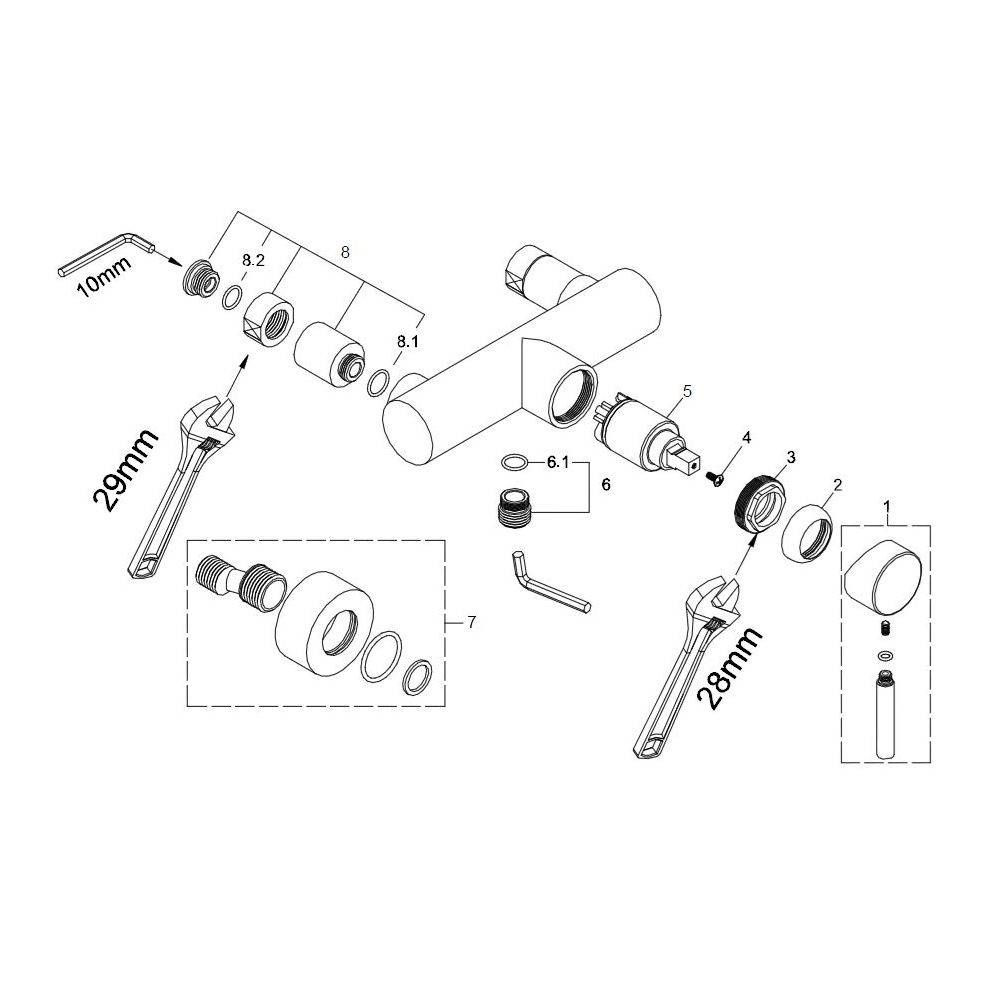 10mm
8.2
8
8.1
29mm
5
4
3
2
1
6.1
6
7
28mm