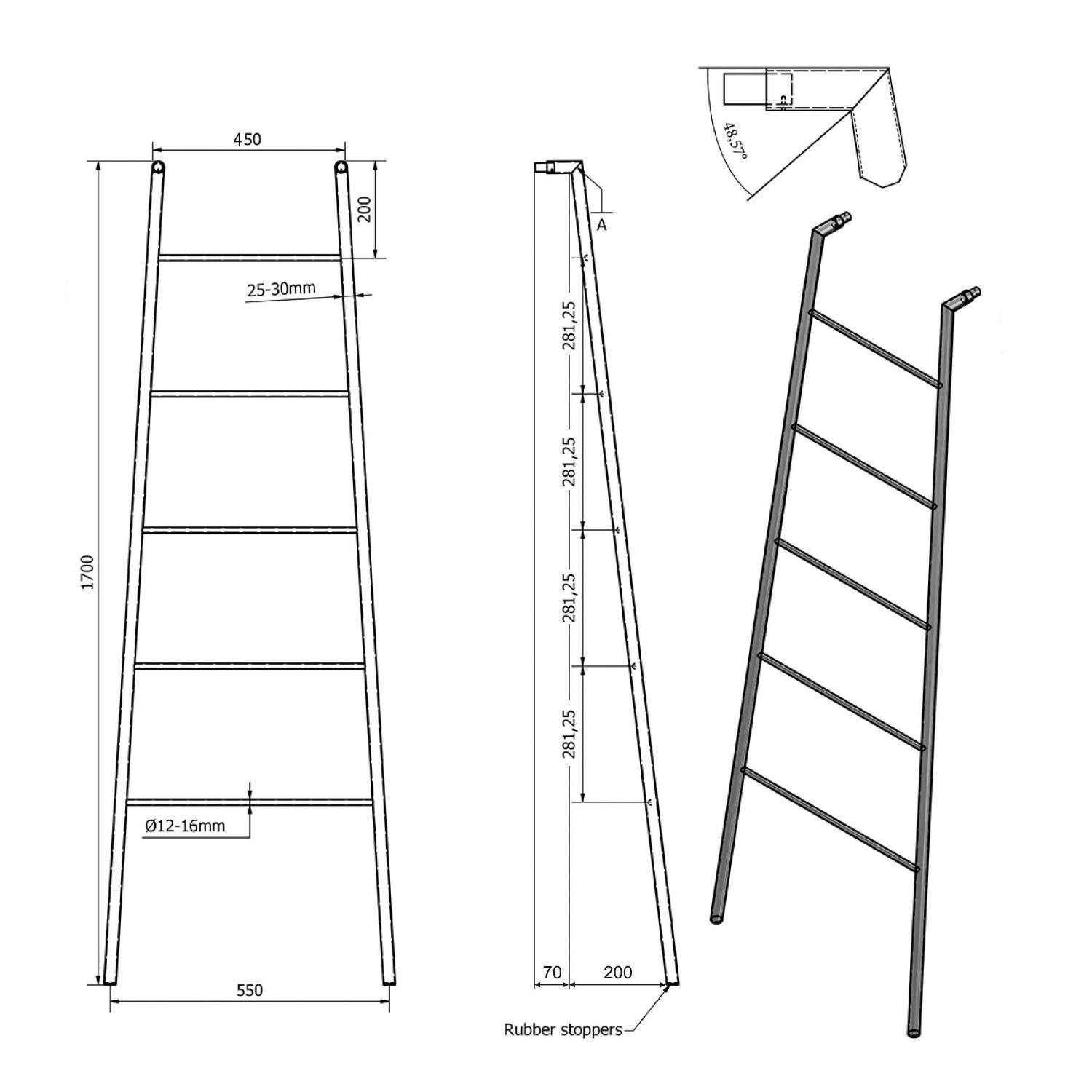 450

200

25-30mm

1700

Ø12-16mm

550

A

281,25

281,25

281,25

281,25

70

200

Rubber stoppers

48,57°