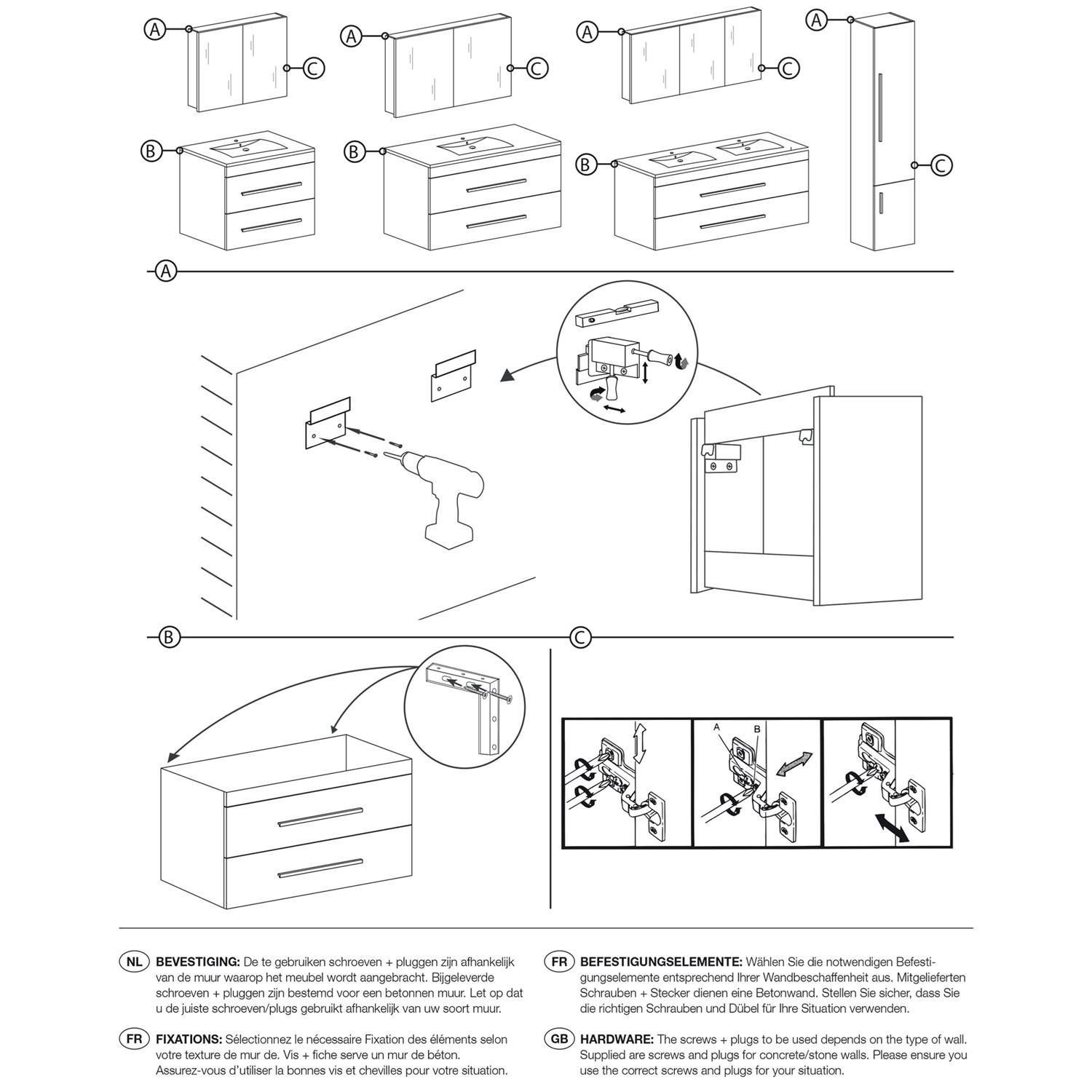 A
C
A
C
A
C
A
B
B
B
C

A

B

C

A
B

NL BEVESTIGING: De te gebruiken schroeven + pluggen zijn afhankelijk van de muur waarop het meubel wordt aangebracht. Bijgeleverde schroeven + pluggen zijn bestemd voor een betonnen muur. Let op dat u de juiste schroeven/plugs gebruikt afhankelijk van uw soort muur.

FR FIXATIONS: Sélectionnez le nécessaire Fixation des éléments selon votre texture de mur de. Vis + fiche serve un mur de béton. Assurez-vous d'utiliser la bonnes vis et chevilles pour votre situation.

FR BEFESTIGUNGSELEMENTE: Wählen Sie die notwendigen Befestigungselemente entsprechend Ihrer Wandbeschaffenheit aus. Mitgelieferten Schrauben + Stecker dienen eine Betonwand. Stellen Sie sicher, dass Sie die richtigen Schrauben und Dübel für Ihre Situation verwenden.

GB HARDWARE: The screws + plugs to be used depends on the type of wall. Supplied are screws and plugs for concrete/stone walls. Please ensure you use the correct screws and plugs for your situation.