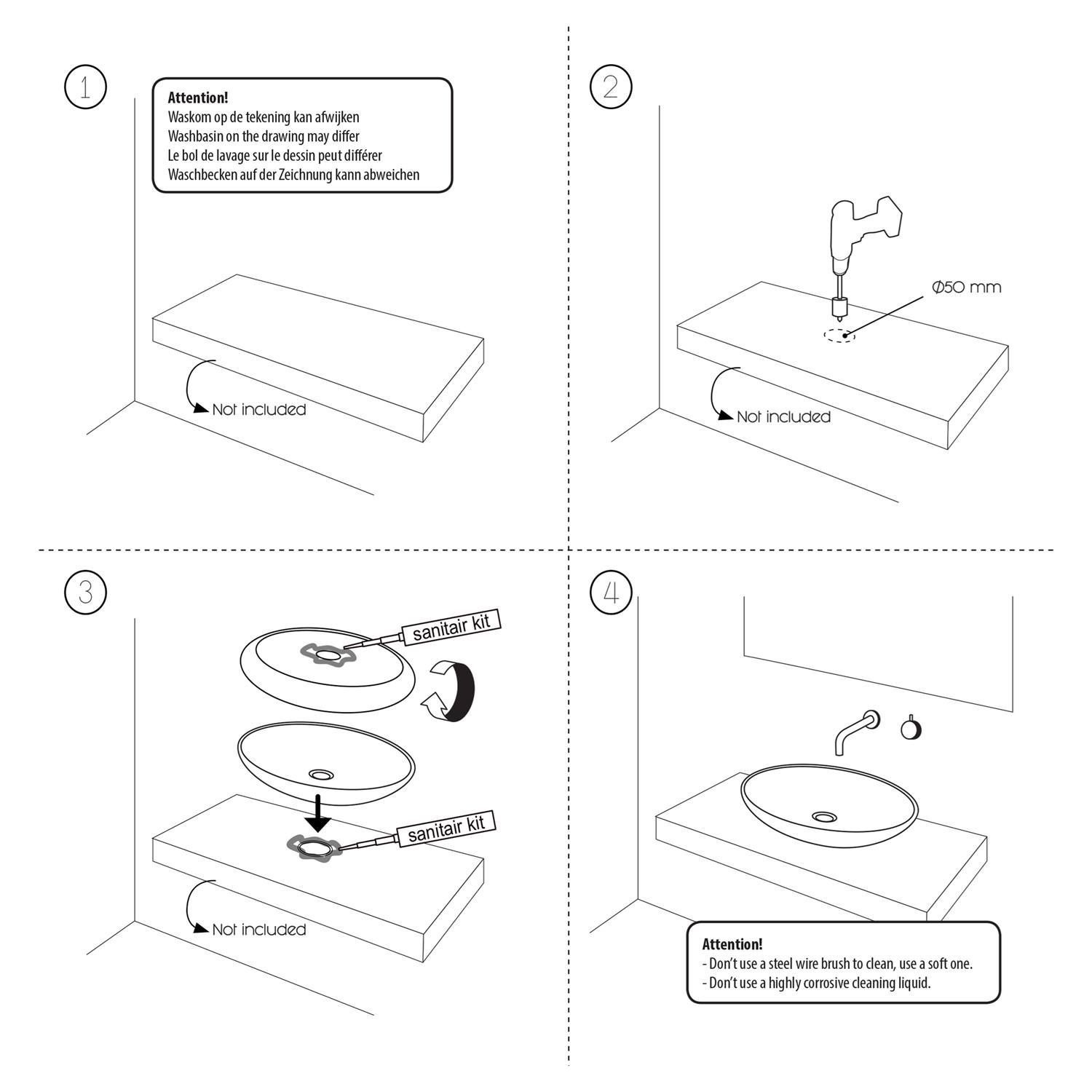 1

Attention!
Waskom op de tekening kan afwijken
Washbasin on the drawing may differ
Le bol de lavage sur le dessin peut différer
Waschbecken auf der Zeichnung kann abweichen

Not included

2

Ø50 mm

Not included

3

sanitair kit

sanitair kit

Not included

4

Attention!
- Don't use a steel wire brush to clean, use a soft one.
- Don't use a highly corrosive cleaning liquid.