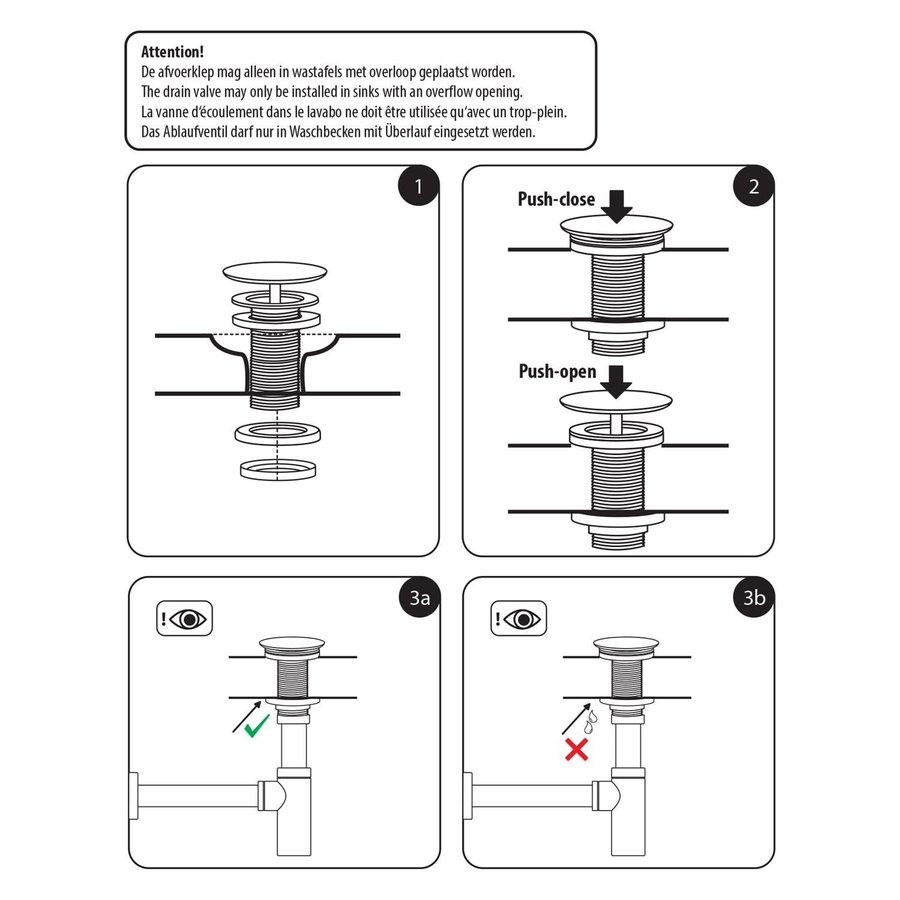 Attention!
De afvoerklep mag alleen in wastafels met overloop geplaatst worden.
The drain valve may only be installed in sinks with an overflow opening.
La vanne d'écoulement dans le lavabo ne doit être utilisée qu'avec un trop-plein.
Das Ablaufventil darf nur in Waschbecken mit Überlauf eingesetzt werden.

1

2

Push-close

Push-open

3a

!

3b

!