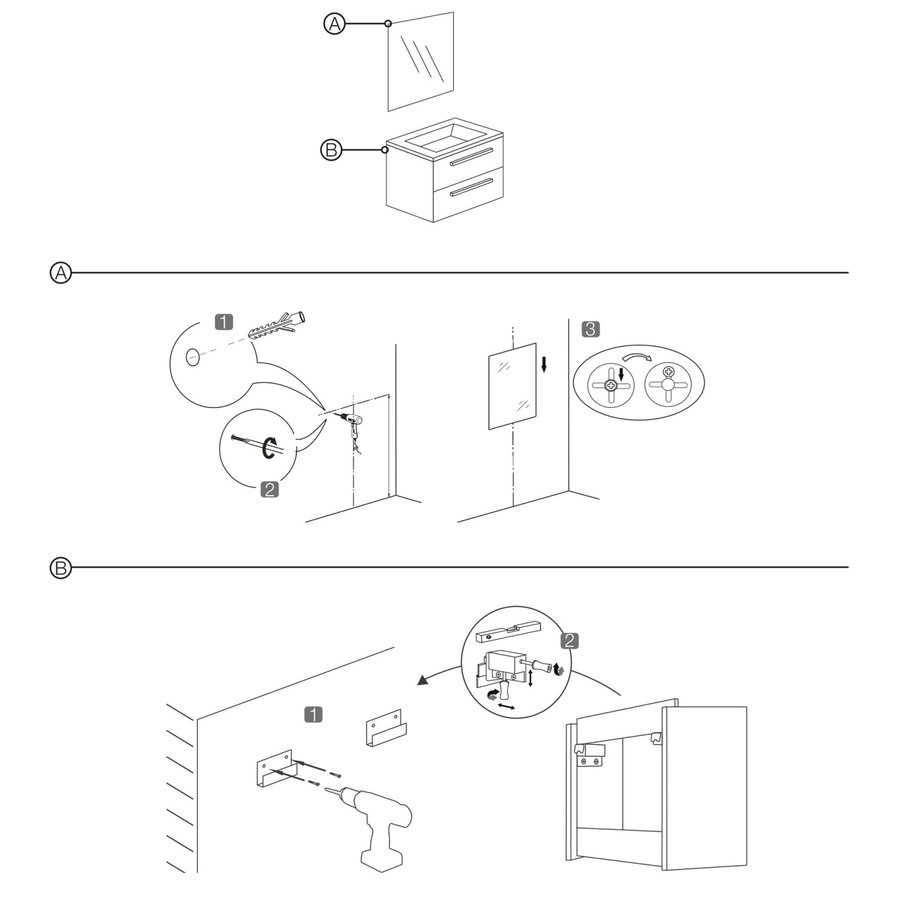 A

B

A

1

2

3

B

1

2