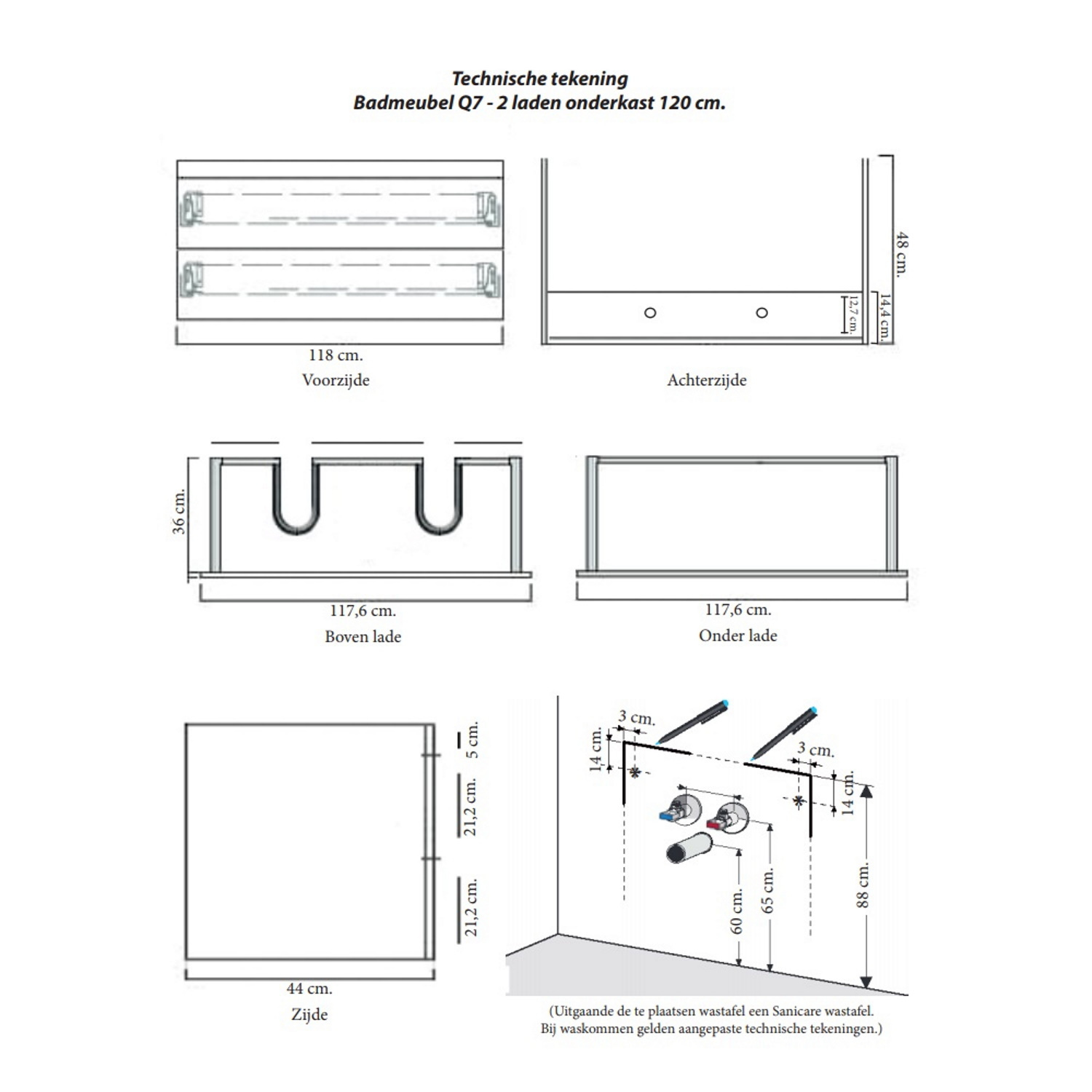 Technische tekening
Badmeubel Q7 - 2 laden onderkast 120 cm.

118 cm.
Voorzijde

48 cm.
12,7 cm.
14,4 cm.
Achterzijde

36 cm.
117,6 cm.
Boven lade

117,6 cm.
Onder lade

5 cm.
21,2 cm.
21,2 cm.
44 cm.
Zijde

3 cm.
14 cm.
3 cm.
14 cm.
60 cm.
65 cm.
88 cm.

(Uitgaande de te plaatsen wastafel een Sanicare wastafel.
Bij waskommen gelden aangepaste technische tekeningen.)