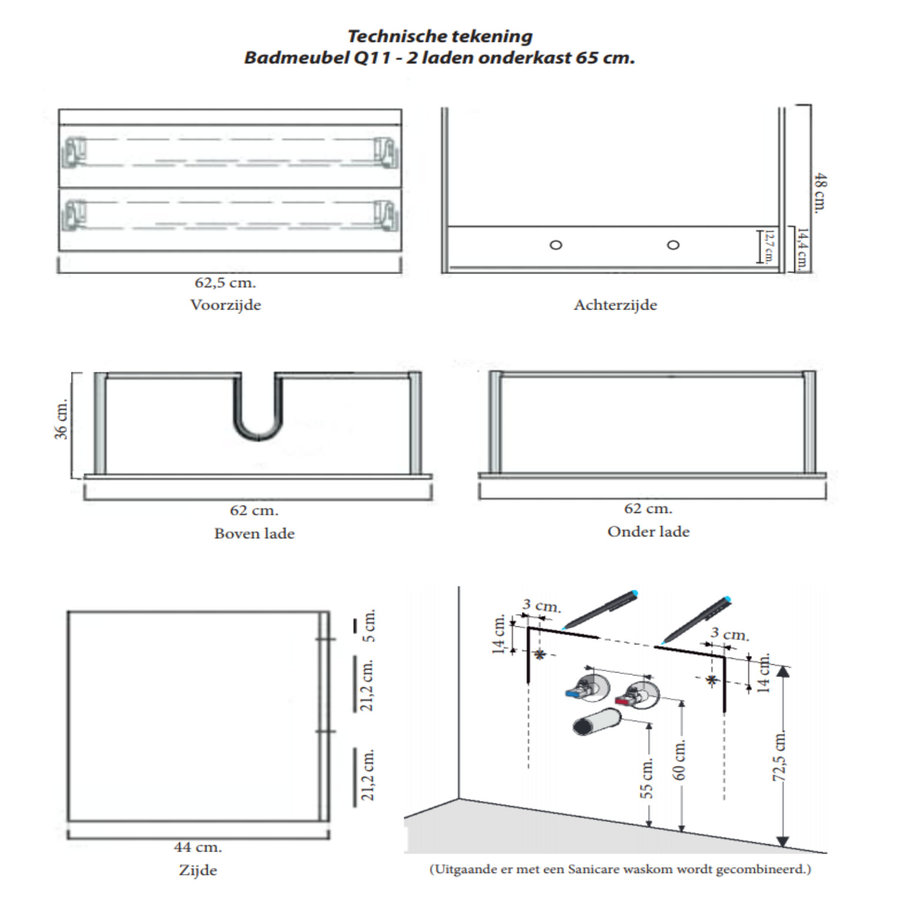 Technische tekening
Badmeubel Q11 - 2 laden onderkast 65 cm.

62,5 cm.
Voorzijde

48 cm.
12,7 cm.
14,4 cm.
Achterzijde

36 cm.
62 cm.
Boven lade

62 cm.
Onder lade

5 cm.
21,2 cm.
21,2 cm.
44 cm.
Zijde

3 cm.
14 cm.
3 cm.
14 cm.
55 cm.
60 cm.
72,5 cm.
(Uitgaande er met een Sanicare waskom wordt gecombineerd.)