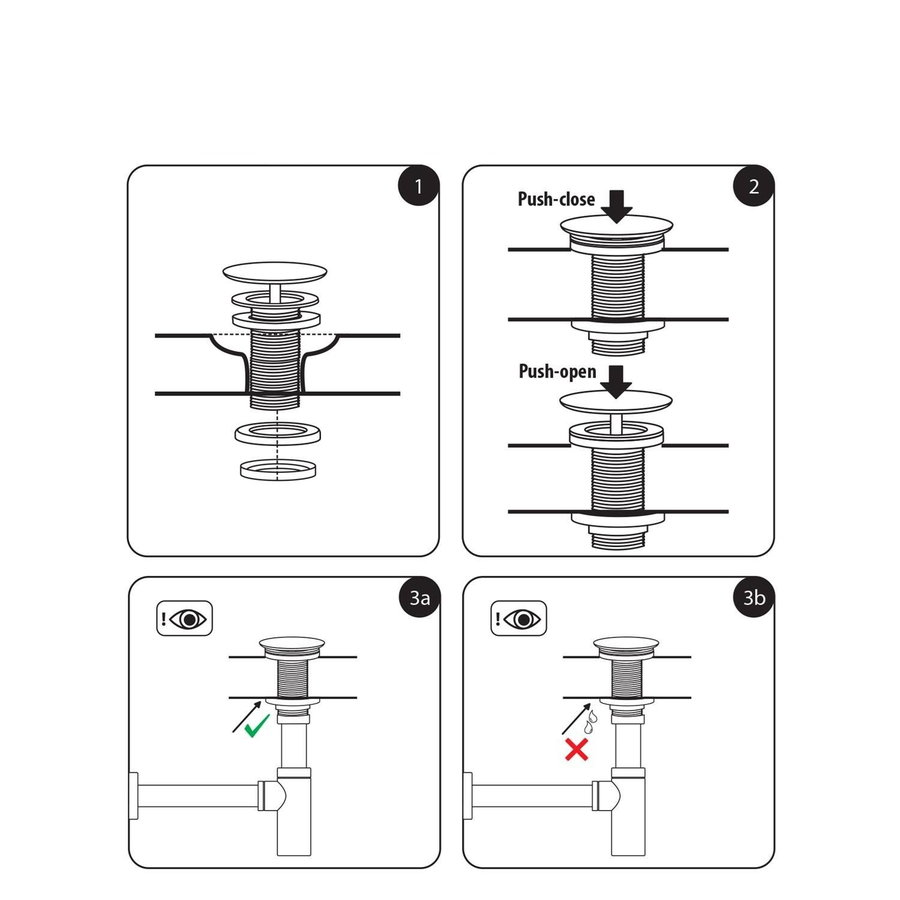 1

2

Push-close

Push-open

3a

!

3b

!