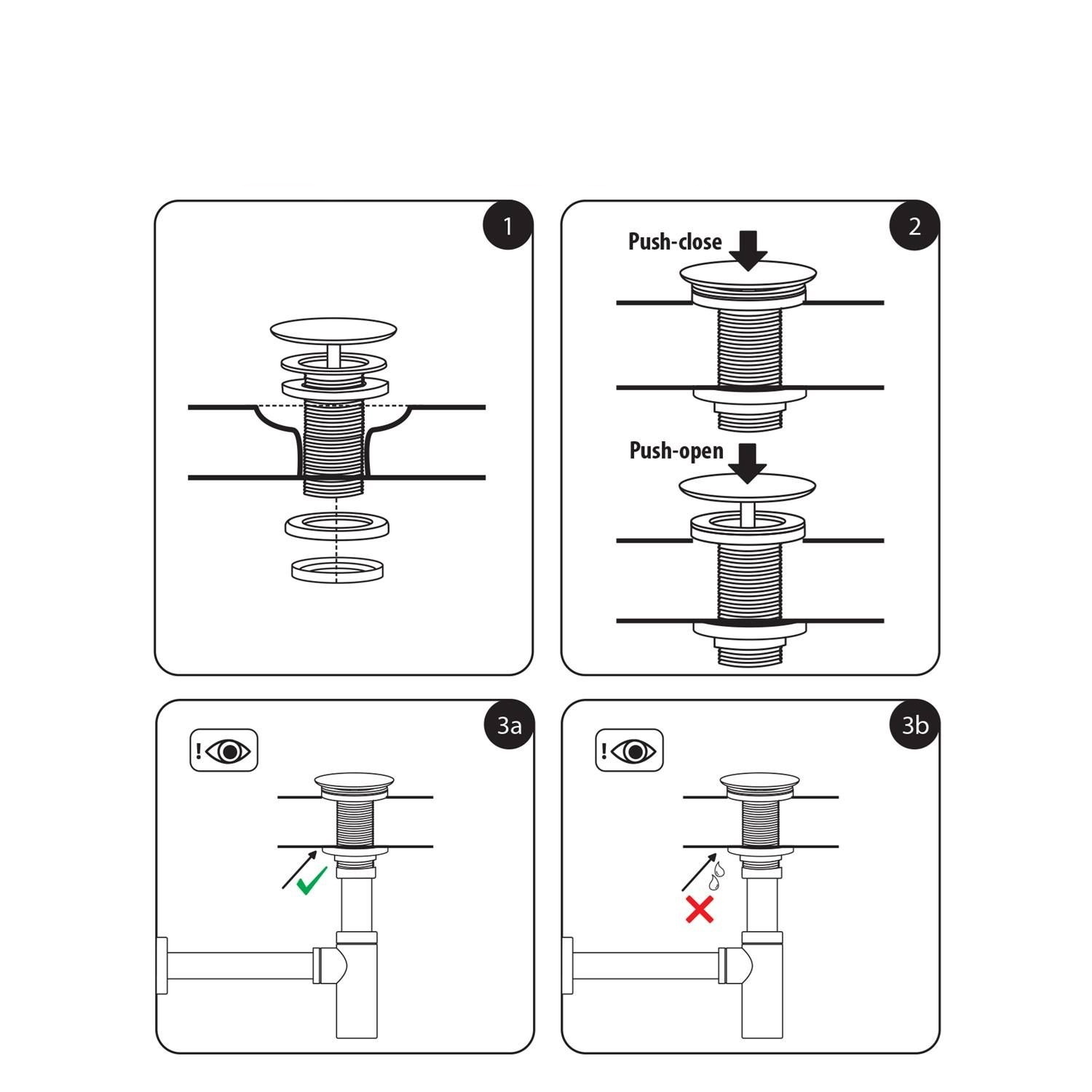 1

2

Push-close

Push-open

3a

!

3b

!