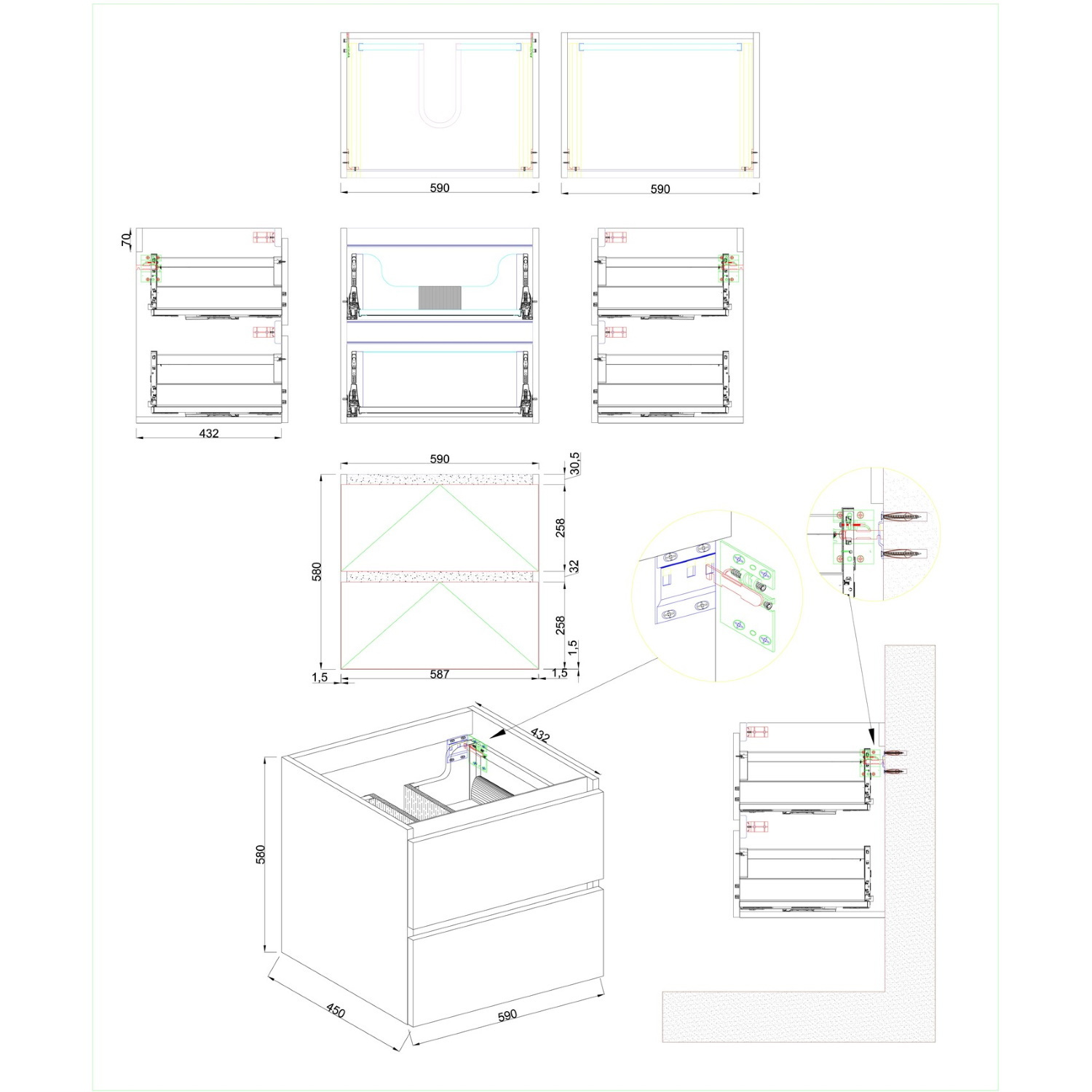 590

590

70

432

590

30,5

258

32

580

258

1,5

1,5

587

1,5

432

580

450

590