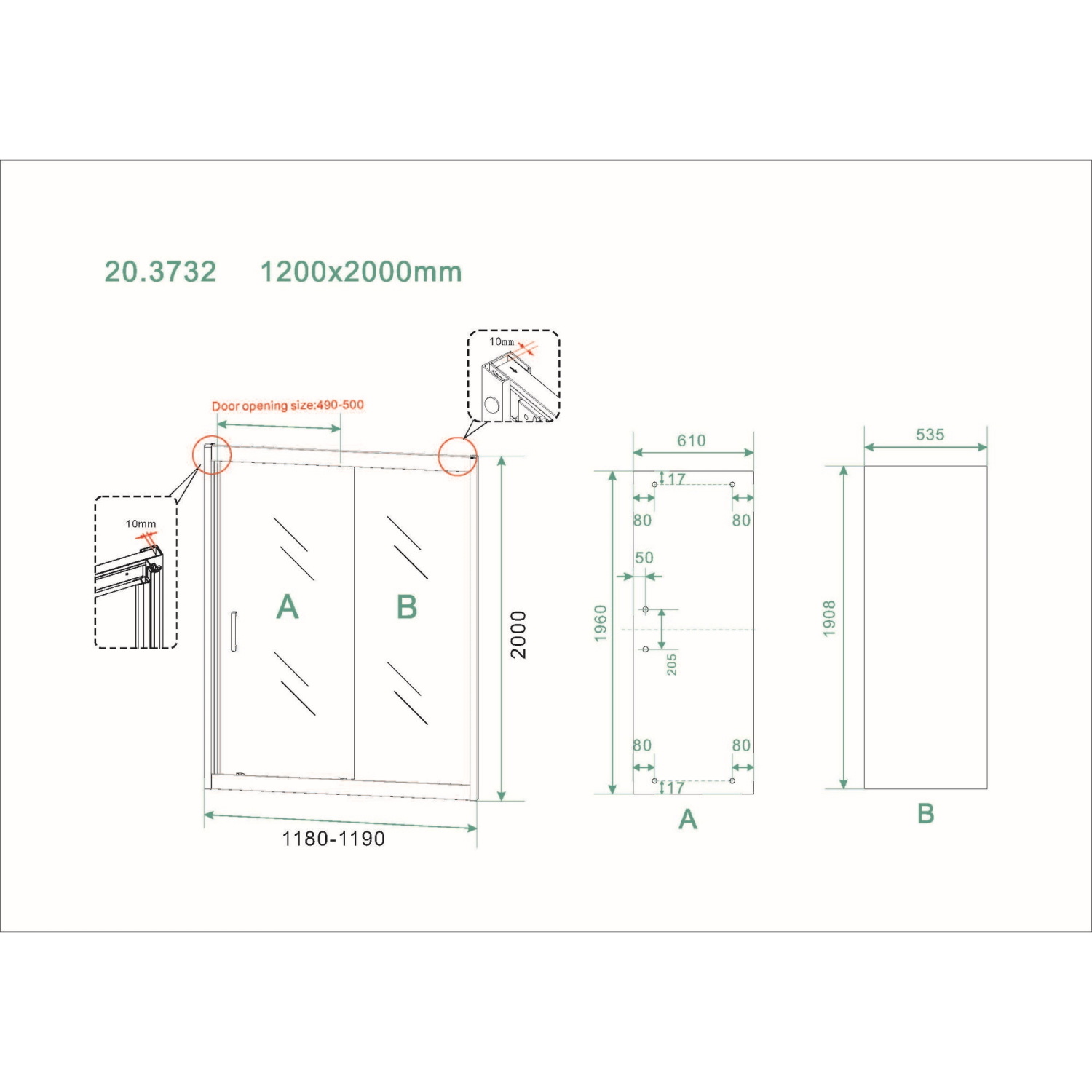 20.3732 1200x2000mm

10mm

Door opening size:490-500

10mm

A

B

2000

1180-1190

610

17

80

80

50

1960

205

80

80

17

A

535

1908

B