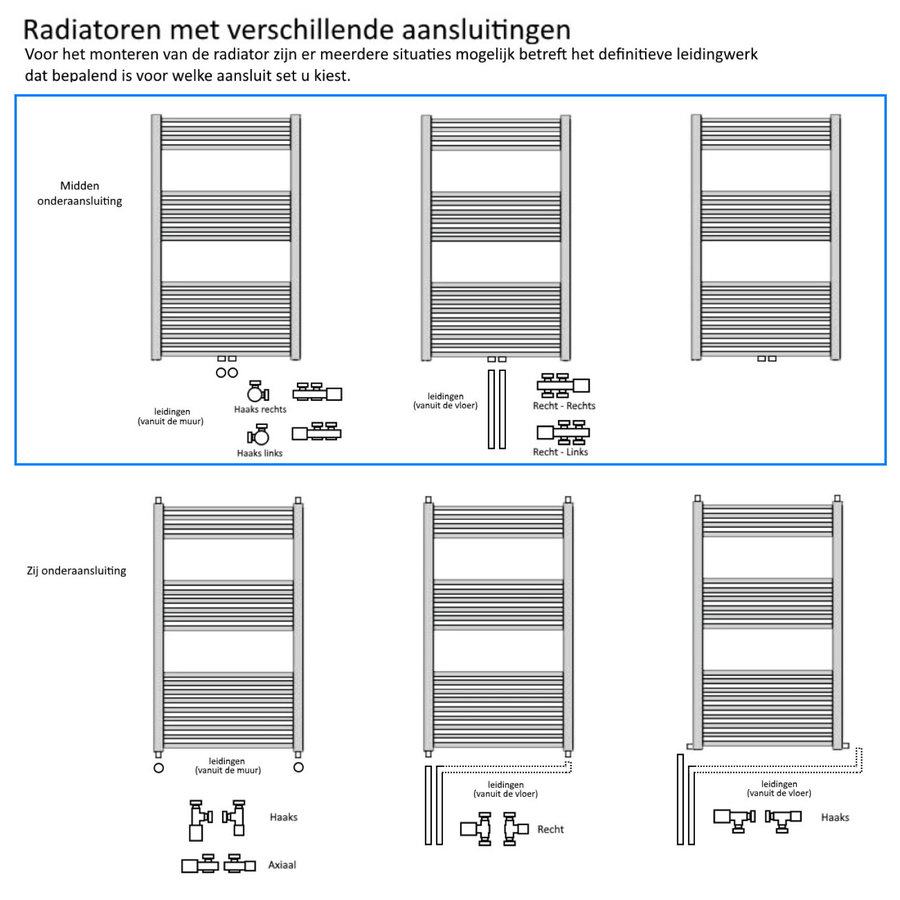 Radiatoren met verschillende aansluitingen

Voor het monteren van de radiator zijn er meerdere situaties mogelijk betreft het definitieve leidingwerk dat bepalend is voor welke aansluit set u kiest.

Midden onderaansluiting

leidingen (vanuit de muur)

Haaks rechts

Haaks links

leidingen (vanuit de vloer)

Recht - Rechts

Recht - Links

Zij onderaansluiting

leidingen (vanuit de muur)

Haaks

Axiaal

leidingen (vanuit de vloer)

Recht

leidingen (vanuit de vloer)

Haaks