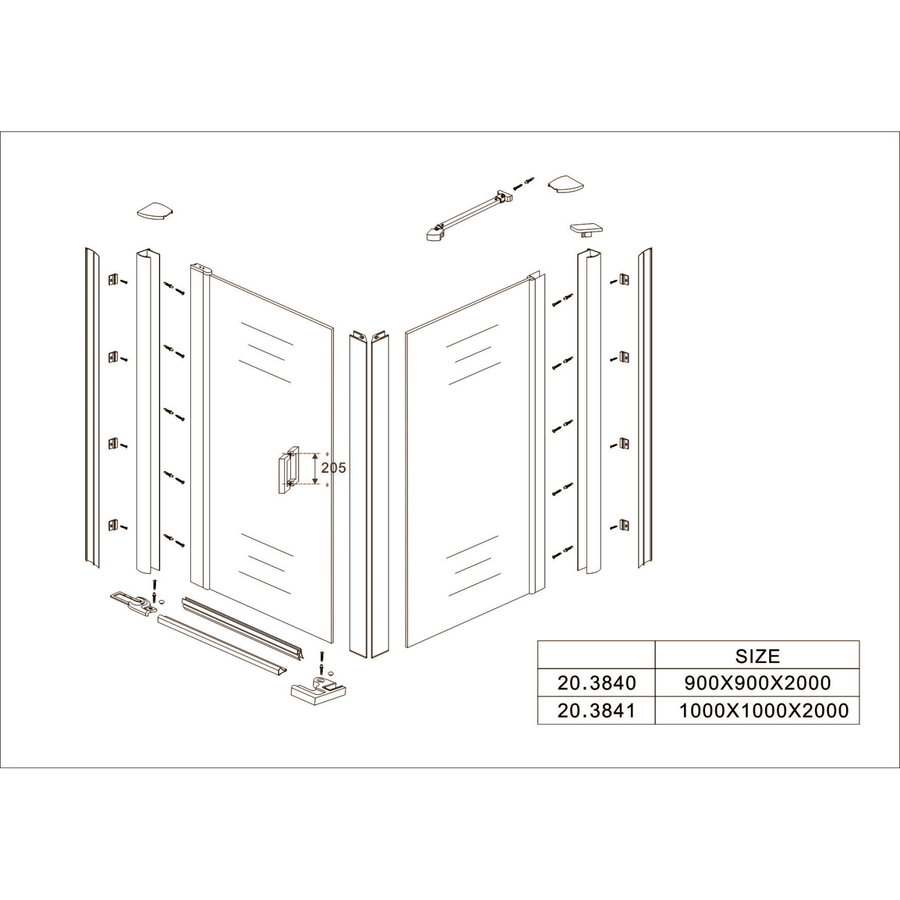 205

|  | SIZE |
|---|---|
| 20.3840 | 900X900X2000 |
| 20.3841 | 1000X1000X2000 |