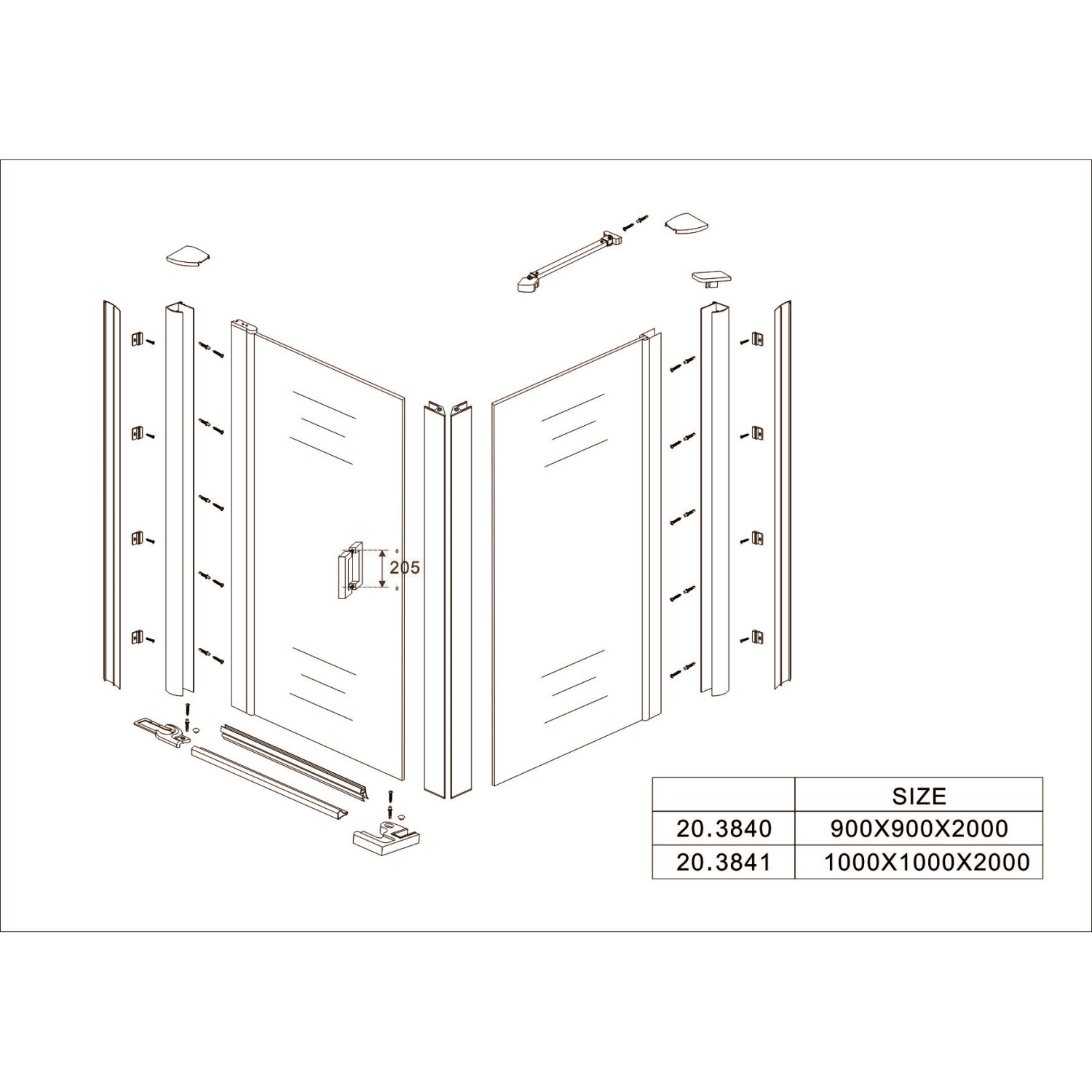 205

|  | SIZE |
|---|---|
| 20.3840 | 900X900X2000 |
| 20.3841 | 1000X1000X2000 |