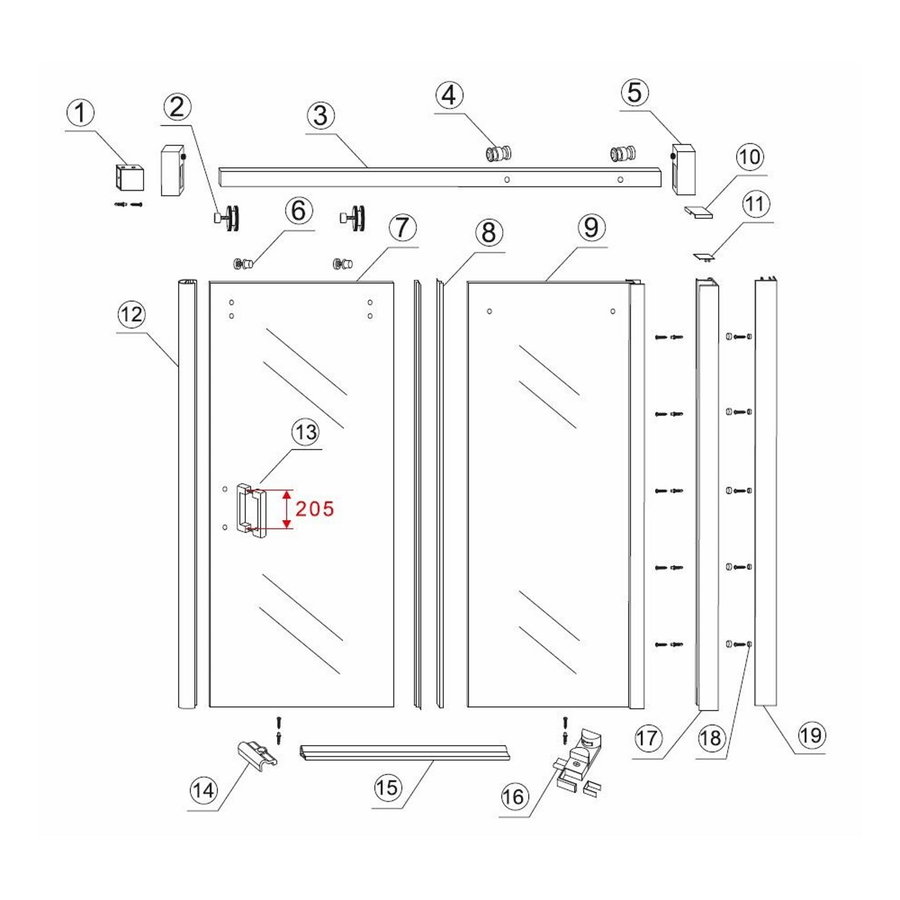 1
2
3
4
5
10
11
6
7
8
9
12
13
205
14
15
16
17
18
19