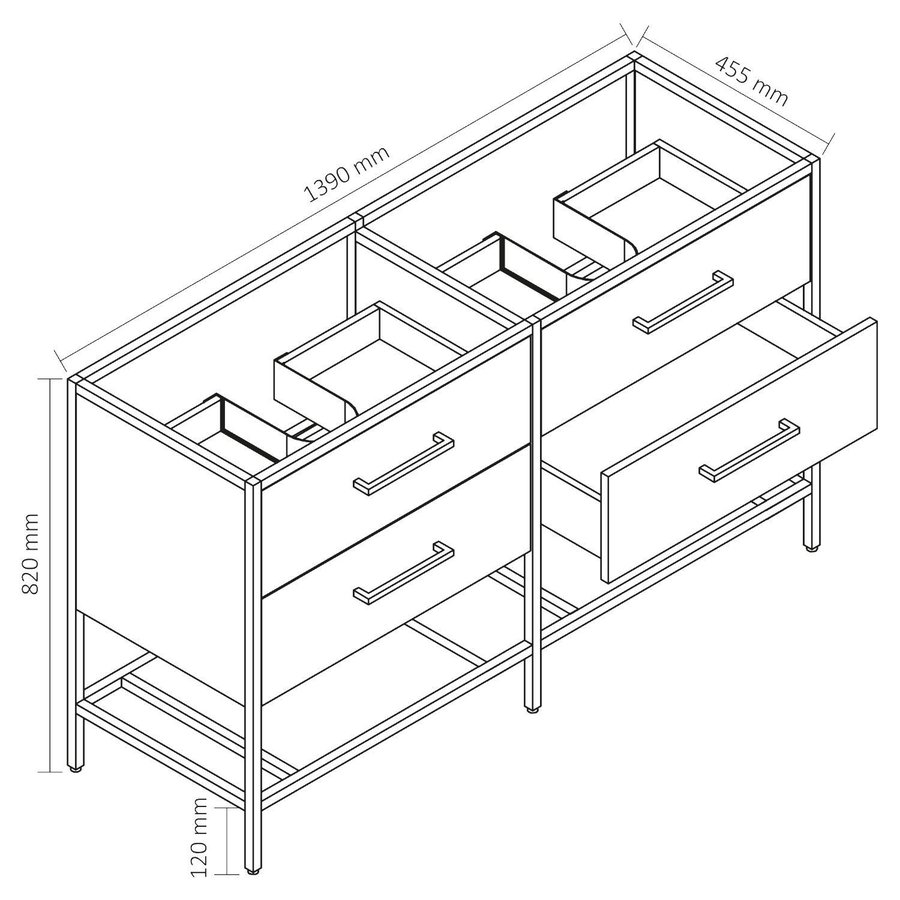 1390 mm
455 mm
820 mm
120 mm