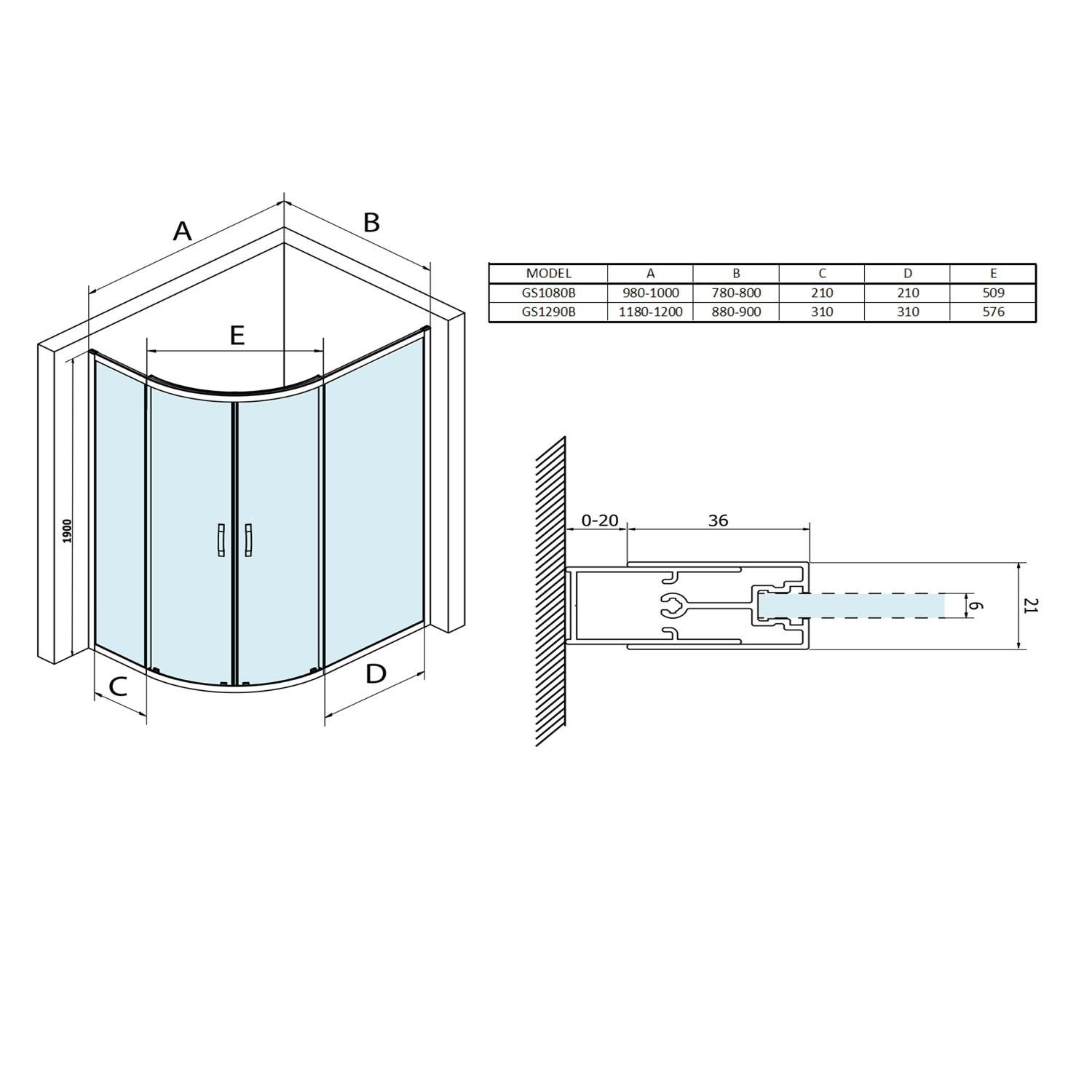 A

B

E

1900

C

D

| MODEL | A | B | C | D | E |
|---|---|---|---|---|---|
| GS1080B | 980-1000 | 780-800 | 210 | 210 | 509 |
| GS1290B | 1180-1200 | 880-900 | 310 | 310 | 576 |

0-20

36

6

21