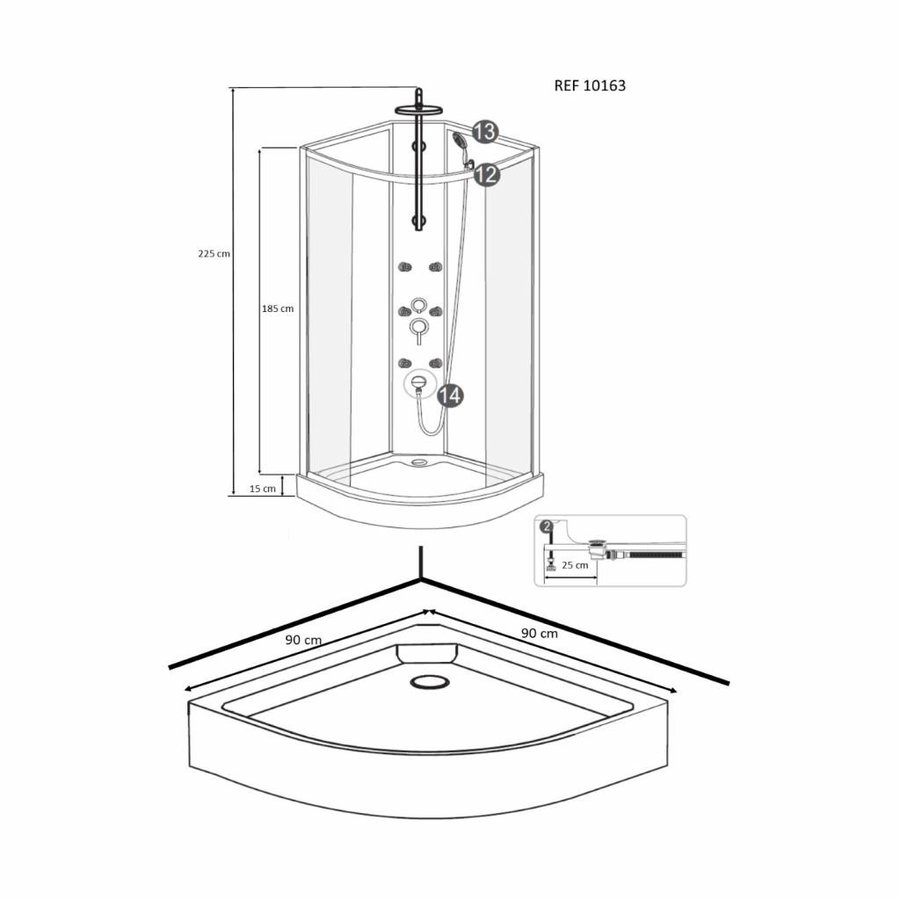 REF 10163

13

12

225 cm

185 cm

14

15 cm

2

25 cm

90 cm

90 cm