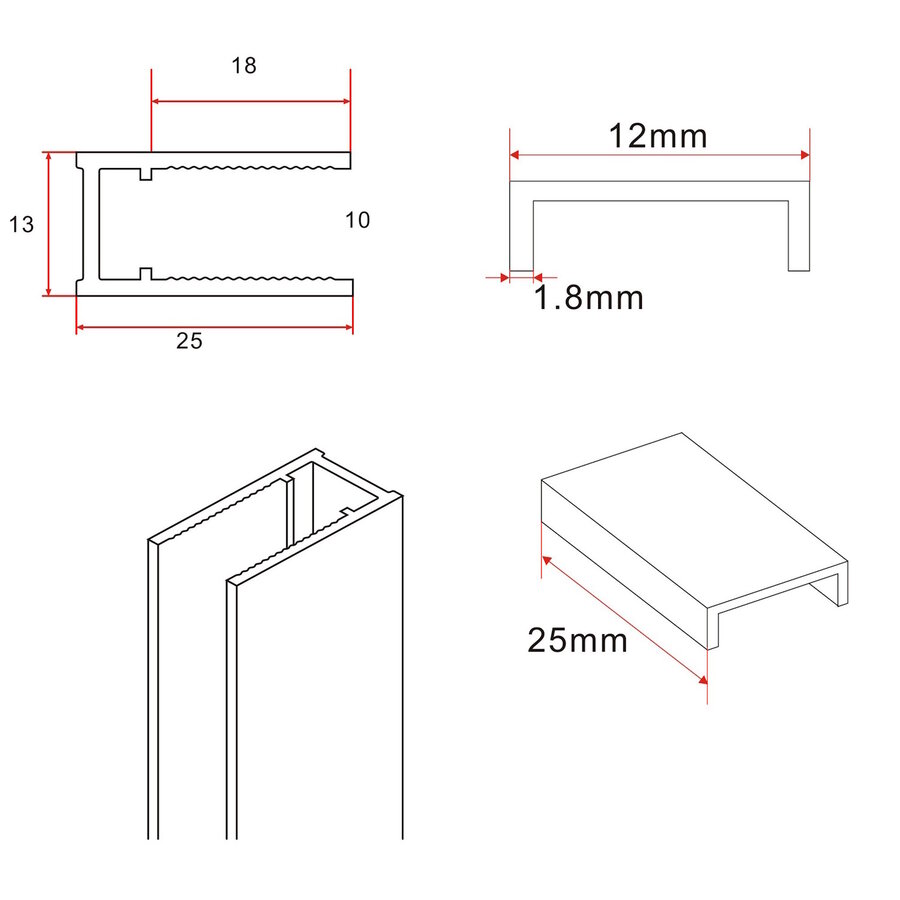 18

13

10

25

12mm

1.8mm

25mm