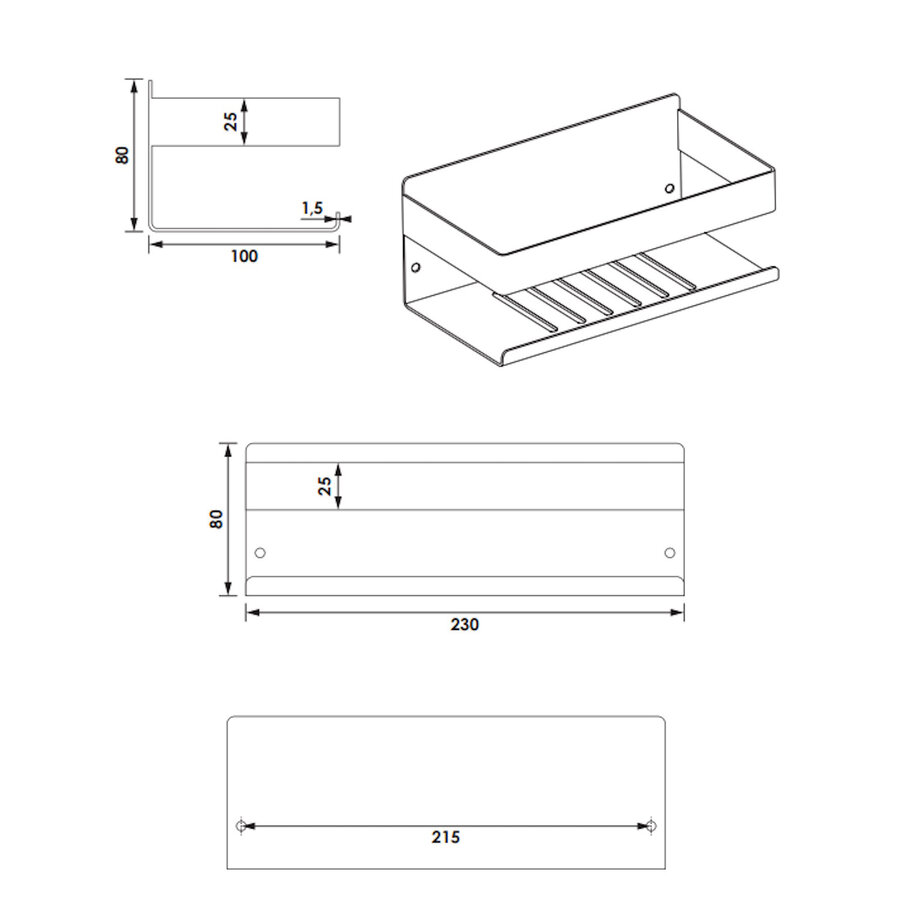 80
25
1,5
100
80
25
230
215