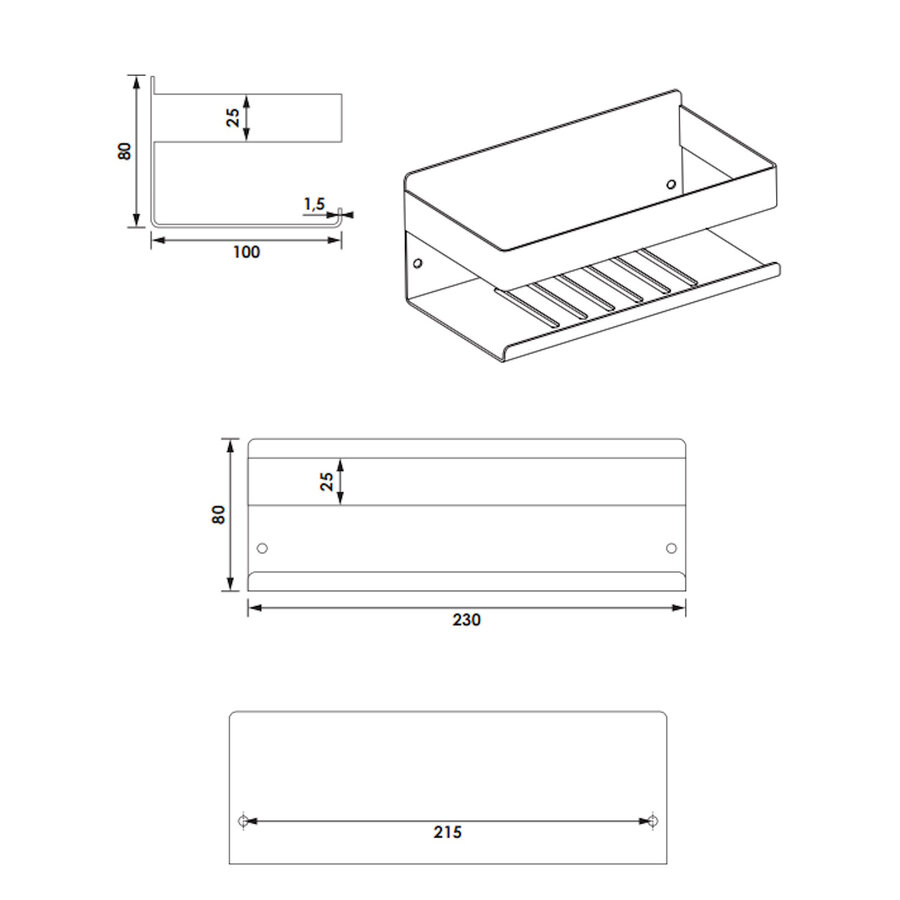 80
25
1,5
100
80
25
230
215