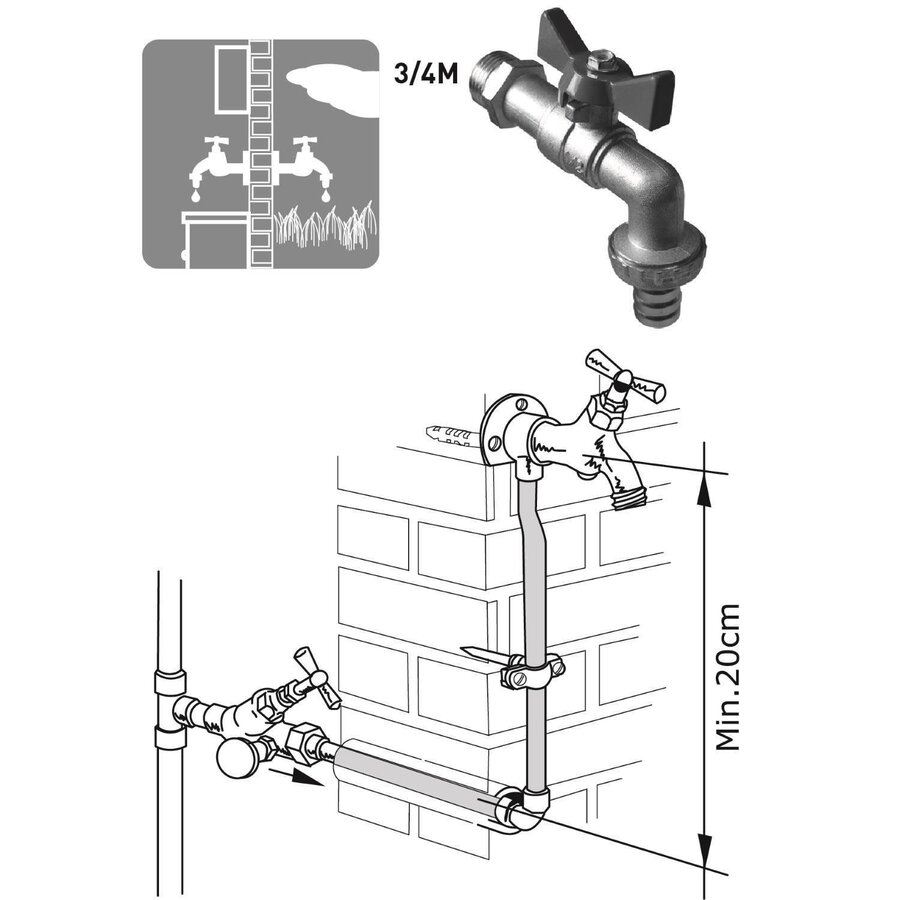 3/4M

Min.20cm