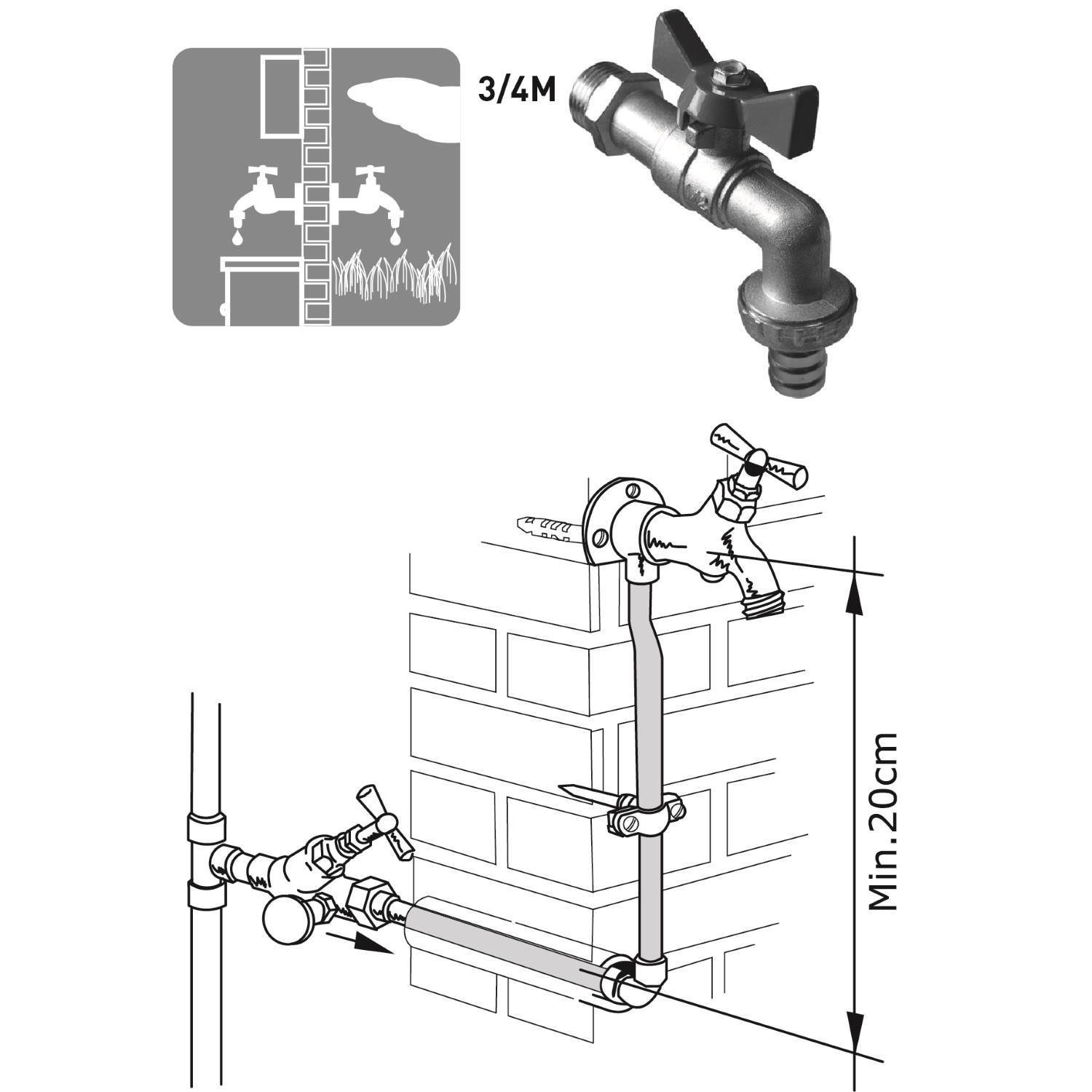 3/4M

Min.20cm