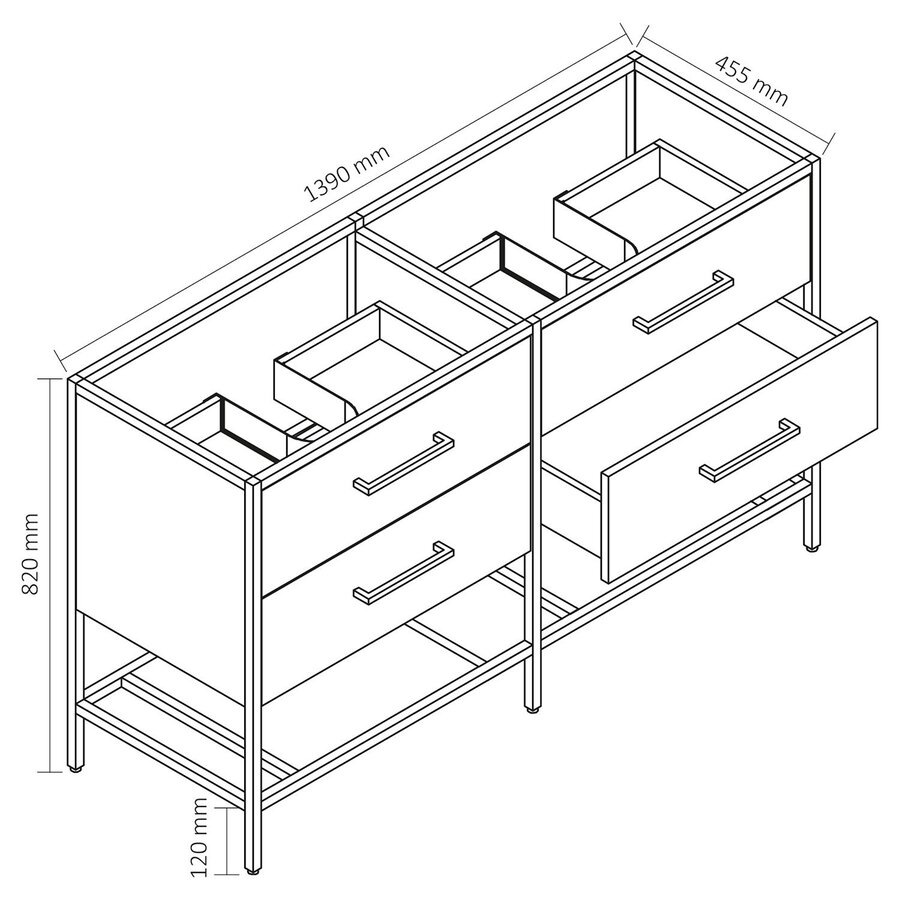 1390 mm
455 mm
820 mm
120 mm