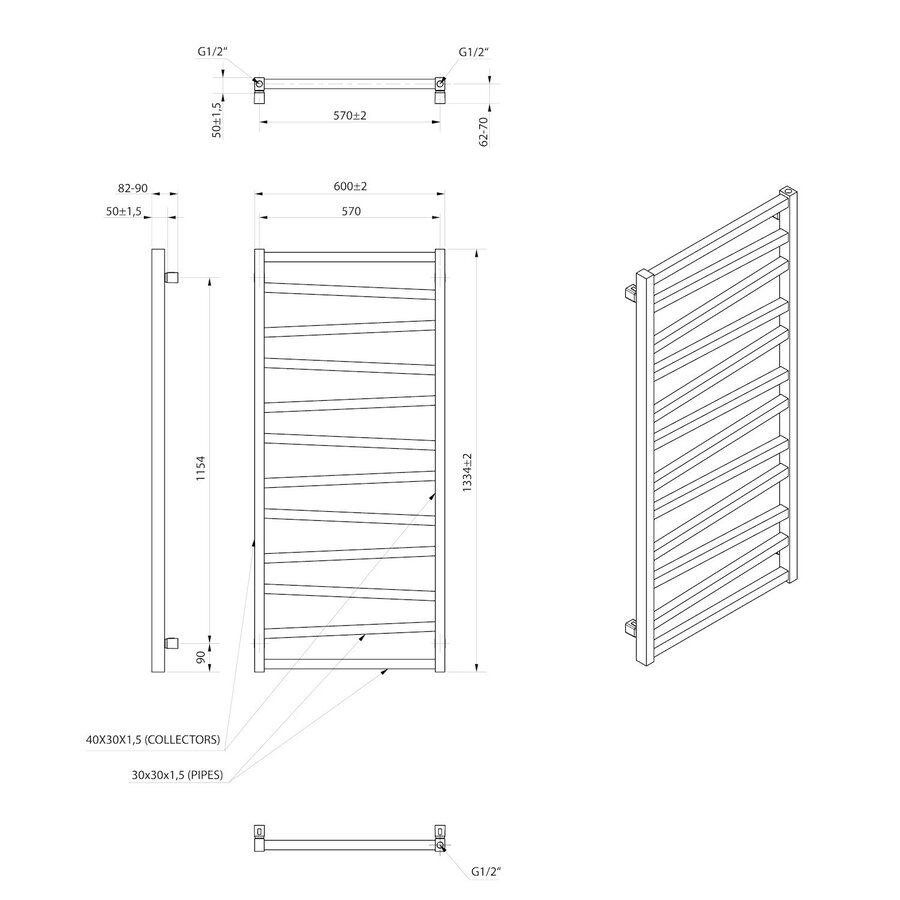 G1/2"
G1/2"
50±1,5
570±2
62-70
82-90
50±1,5
600±2
570
1154
1334±2
90
40X30X1,5 (COLLECTORS)
30x30x1,5 (PIPES)
G1/2"