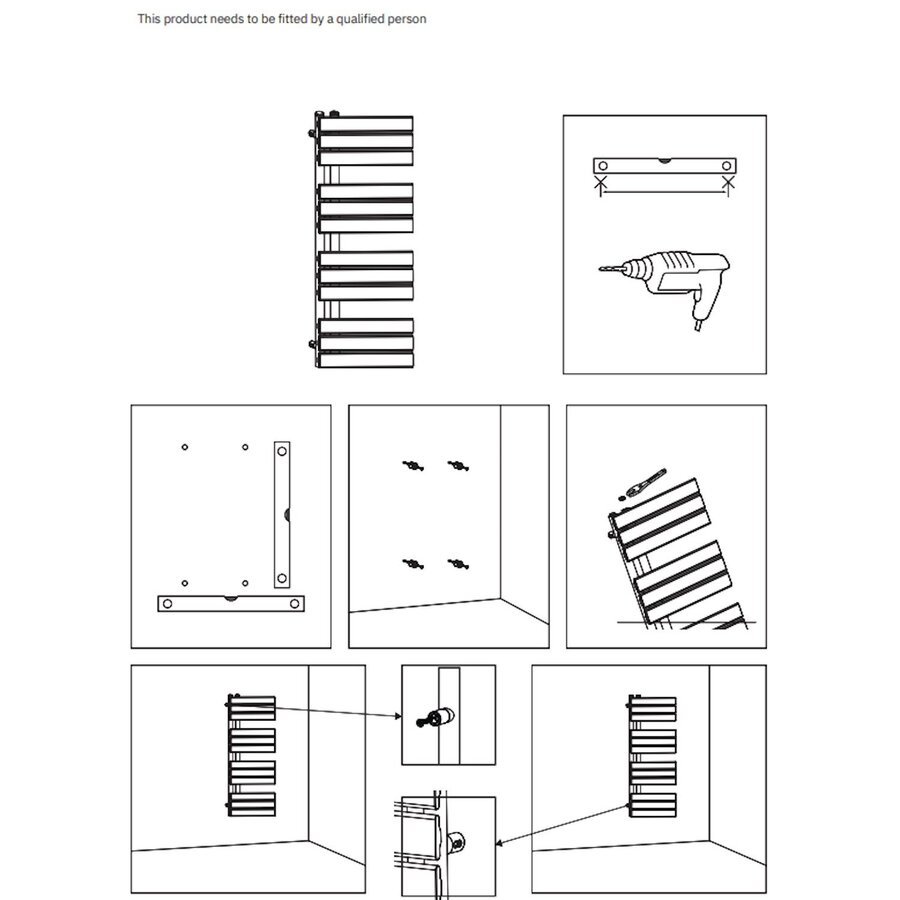 This product needs to be fitted by a qualified person