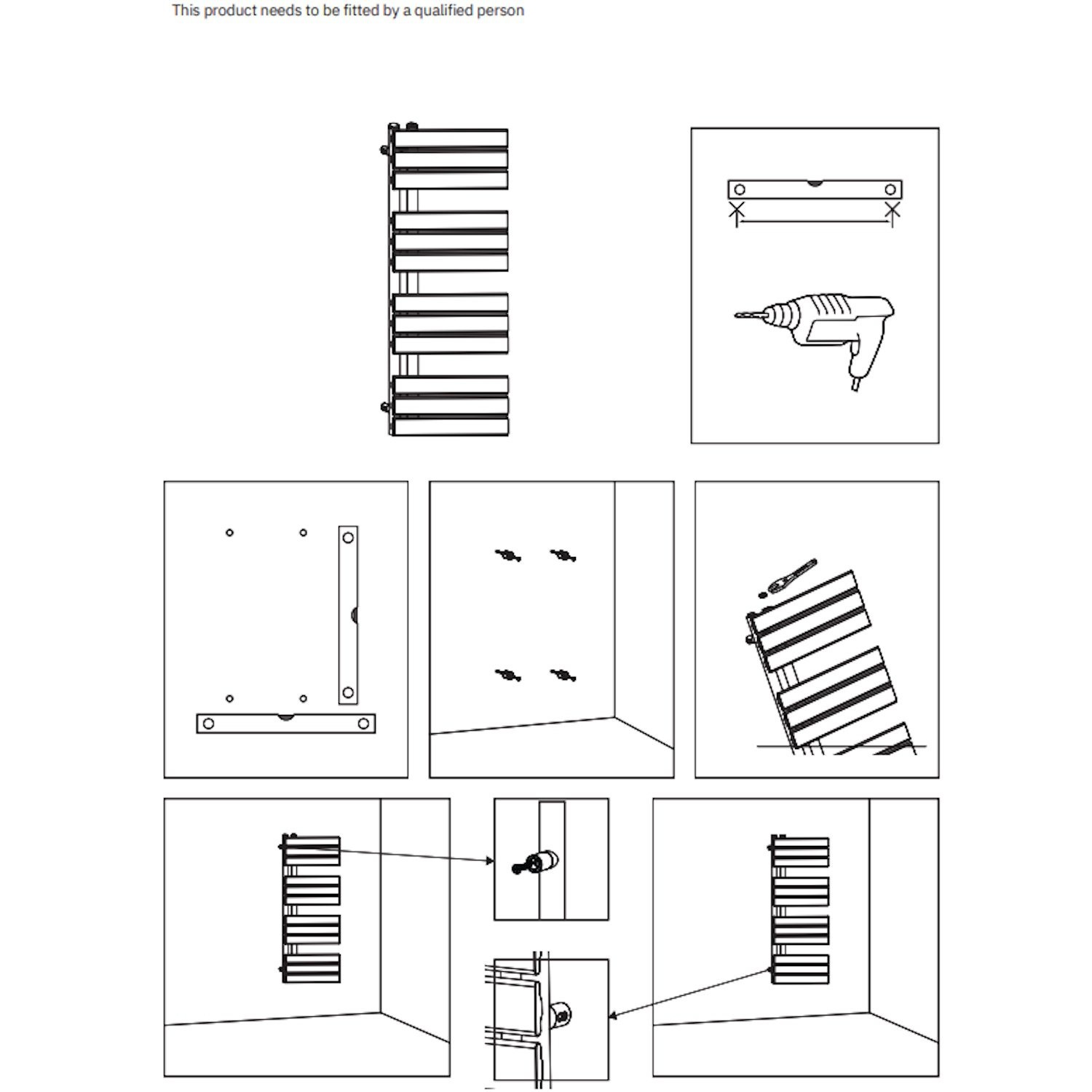 This product needs to be fitted by a qualified person