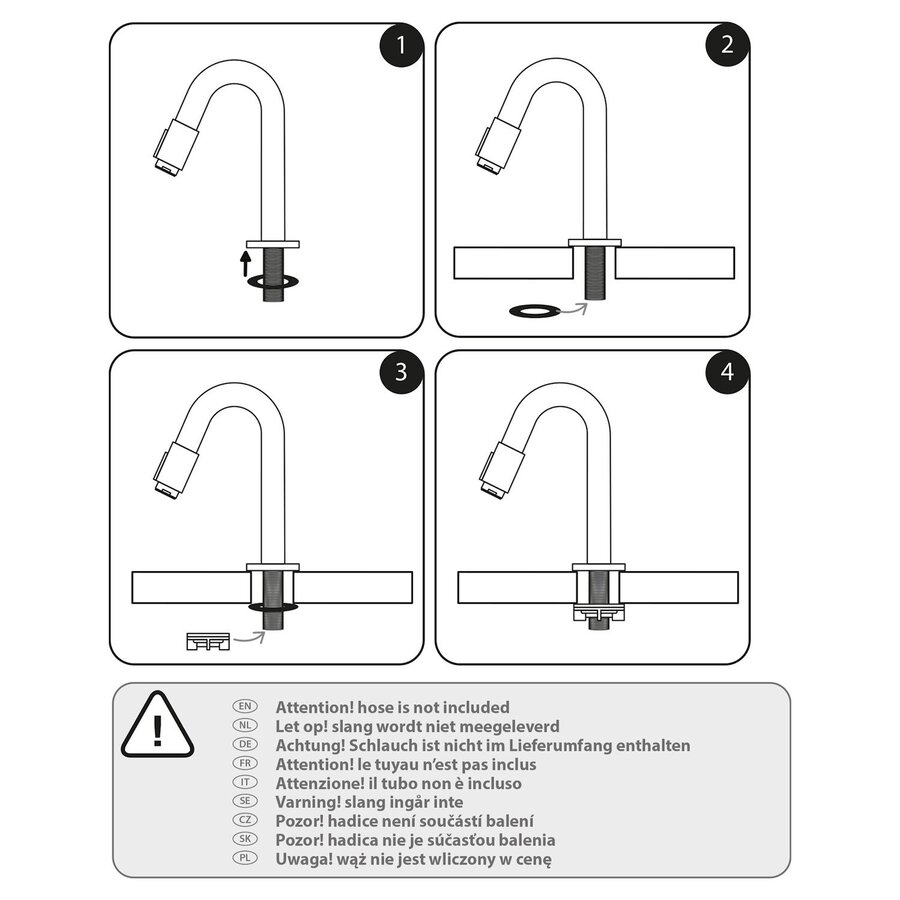 1

2

3

4

!

EN Attention! hose is not included
NL Let op! slang wordt niet meegeleverd
DE Achtung! Schlauch ist nicht im Lieferumfang enthalten
FR Attention! le tuyau n'est pas inclus
IT Attenzione! il tubo non è incluso
SE Varning! slang ingår inte
CZ Pozor! hadice není součástí balení
SK Pozor! hadica nie je súčasťou balenia
PL Uwaga! wąż nie jest wliczony w cenę