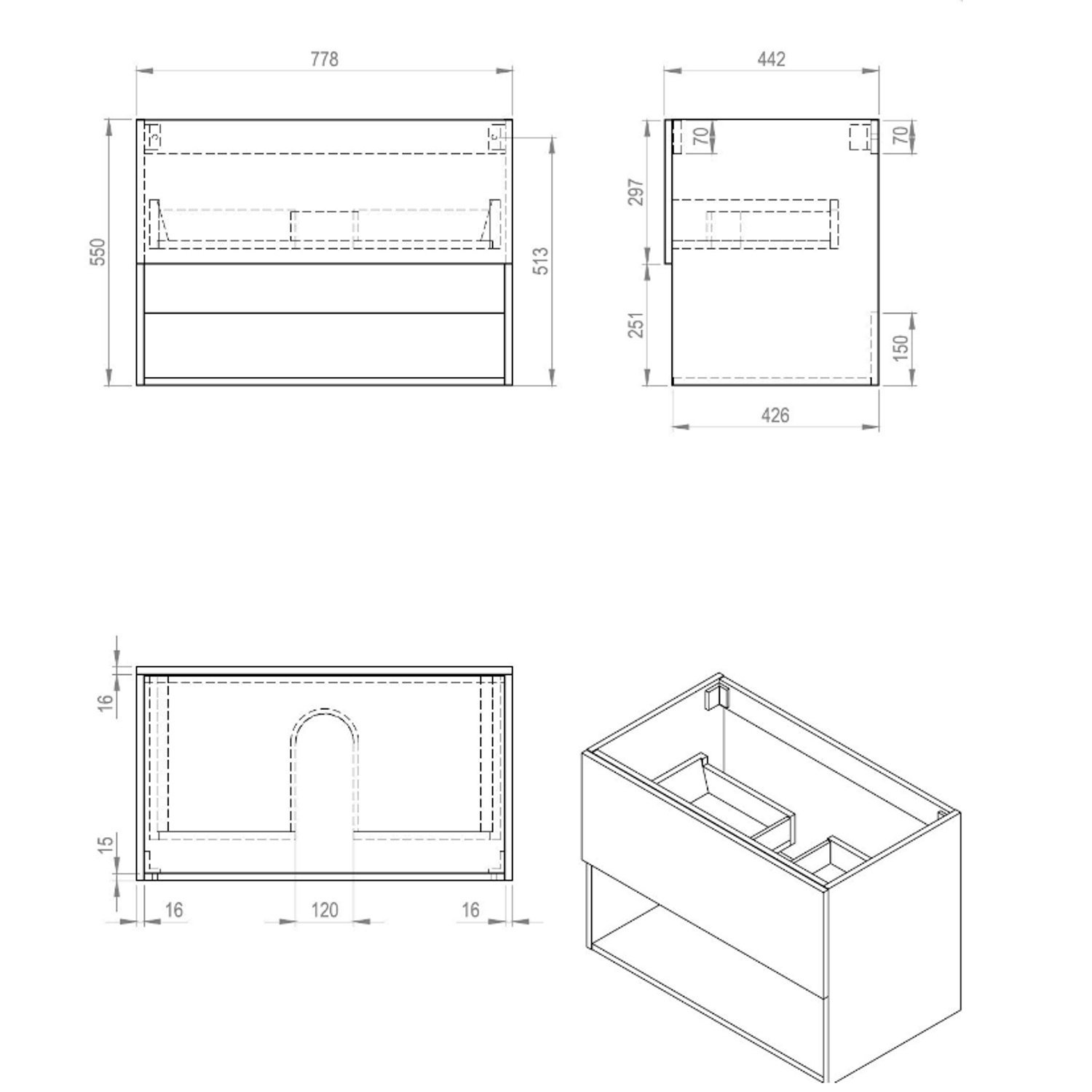 778

550

513

442

70

70

297

251

150

426

16

15

16

120

16