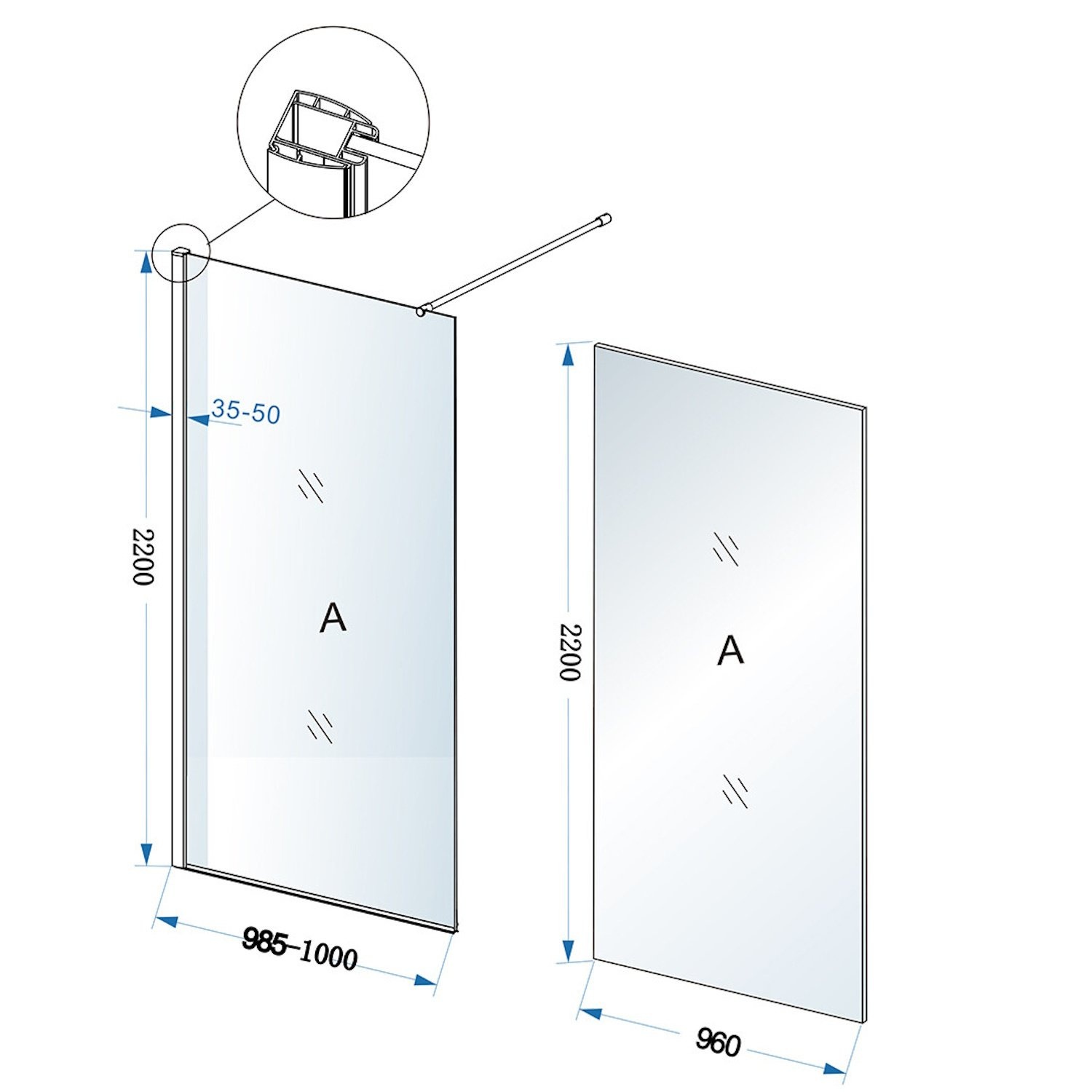 35-50

2200

A

985-1000

2200

A

960