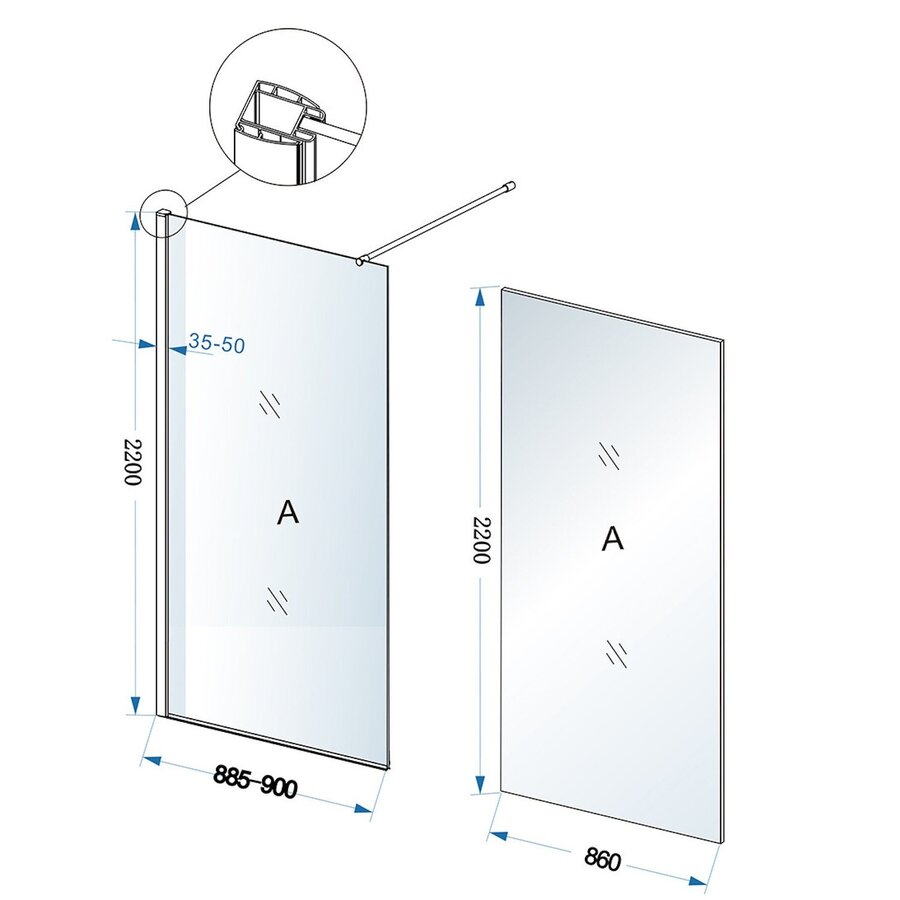 35-50

2200

A

885-900

2200

A

860