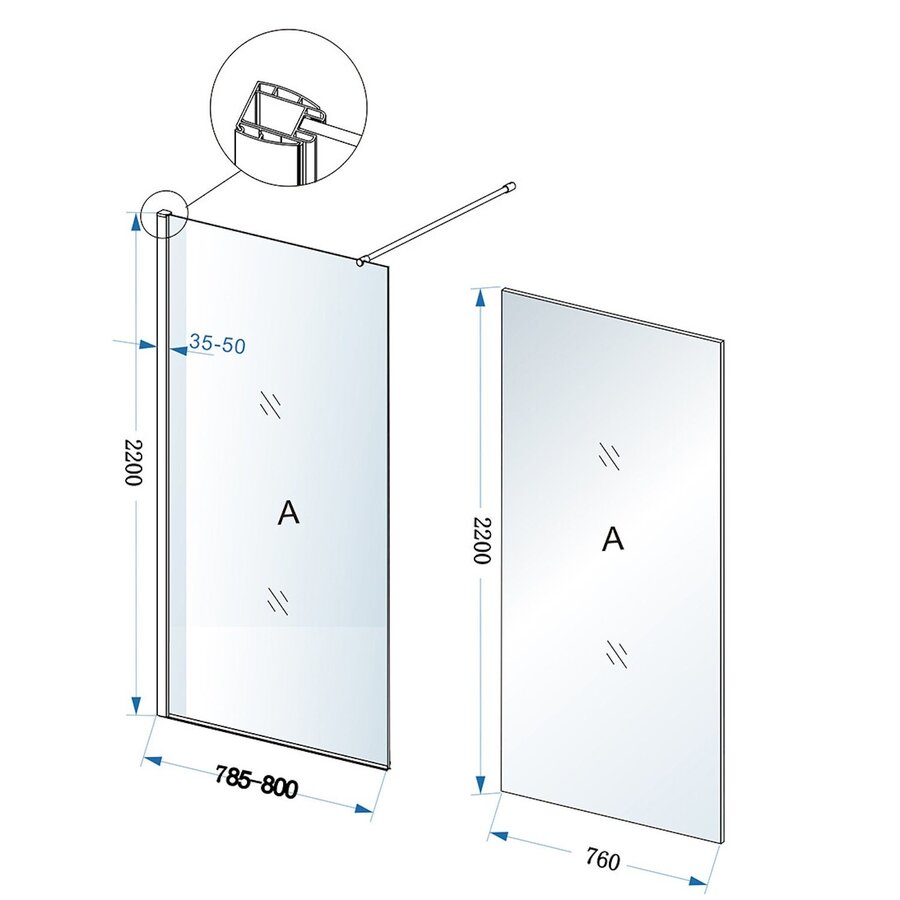 35-50

2200

A

785-800

2200

A

760